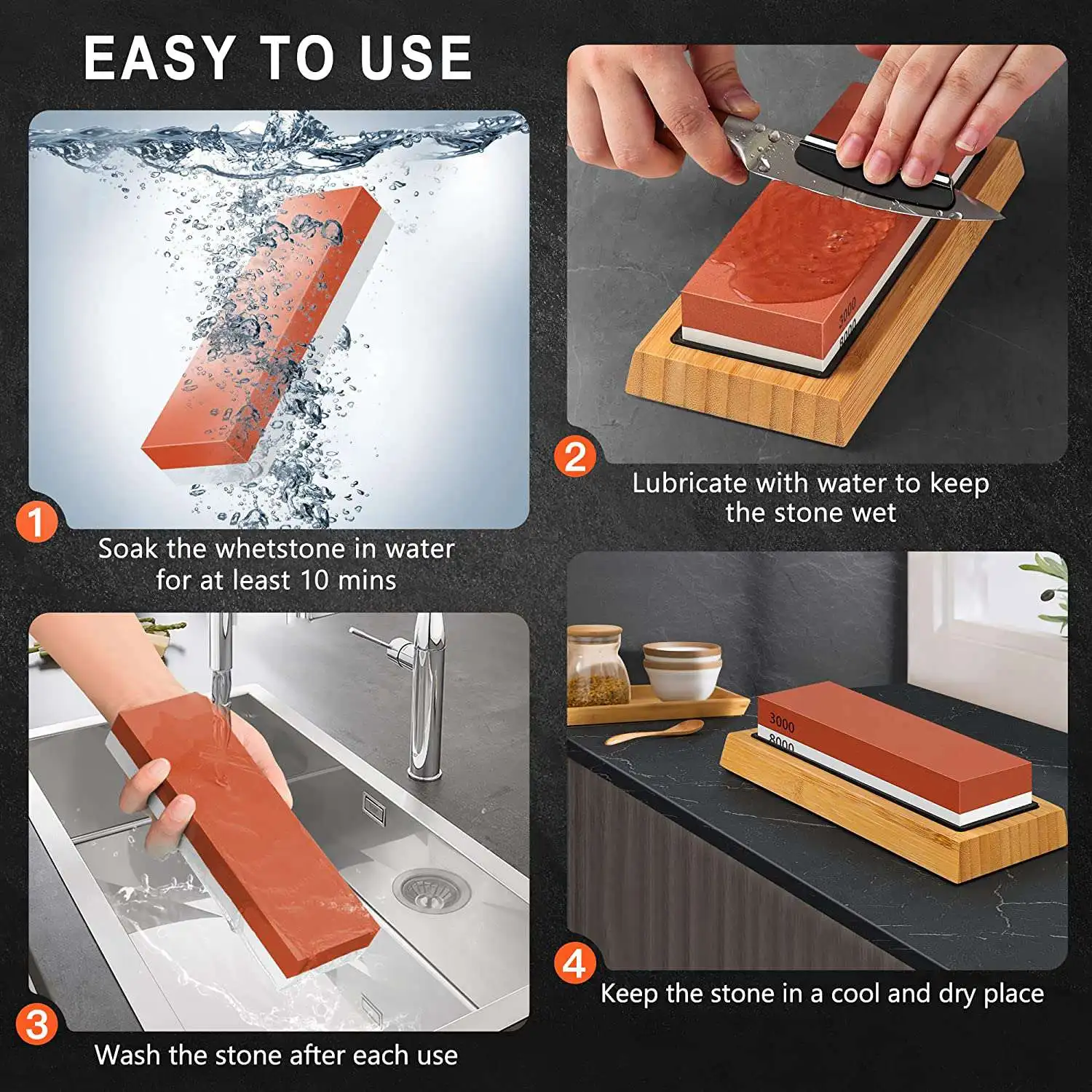 EASY TO USE

1
Soak the whetstone in water for at least 10 mins

3000
8000

2
Lubricate with water to keep the stone wet

3
Wash the stone after each use

3000
8000

4
Keep the stone in a cool and dry place