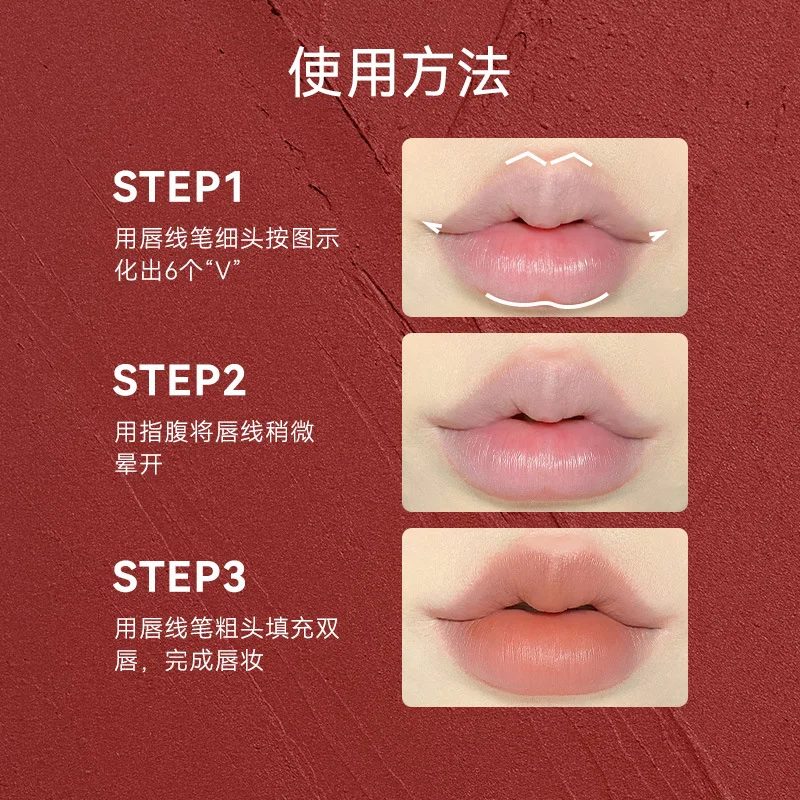 使用方法

STEP1
用唇线笔细头按图示化出6个“V”

STEP2
用指腹将唇线稍微晕开

STEP3
用唇线笔粗头填充双唇，完成唇妆