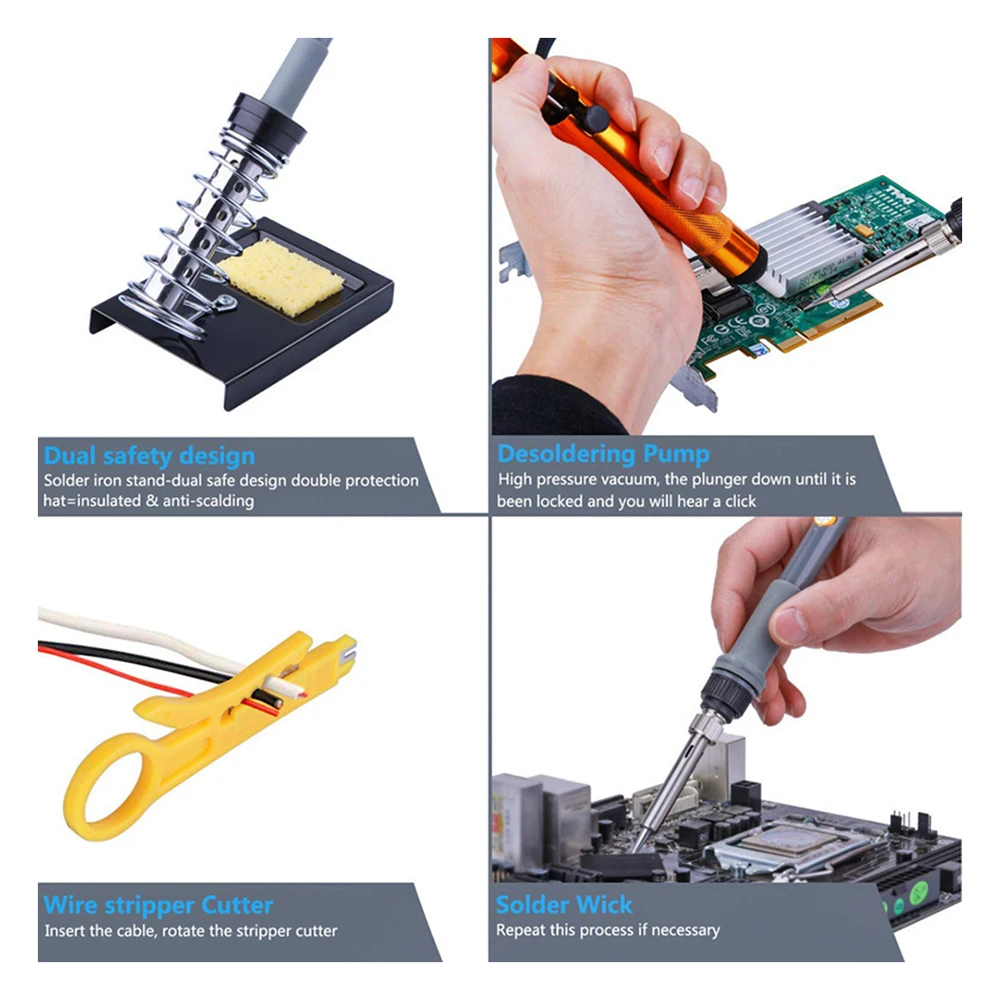 Dual safety design
Solder iron stand-dual safe design double protection hat=insulated & anti-scalding

Desoldering Pump
High pressure vacuum, the plunger down until it is been locked and you will hear a click

Wire stripper Cutter
Insert the cable, rotate the stripper cutter

Solder Wick
Repeat this process if necessary