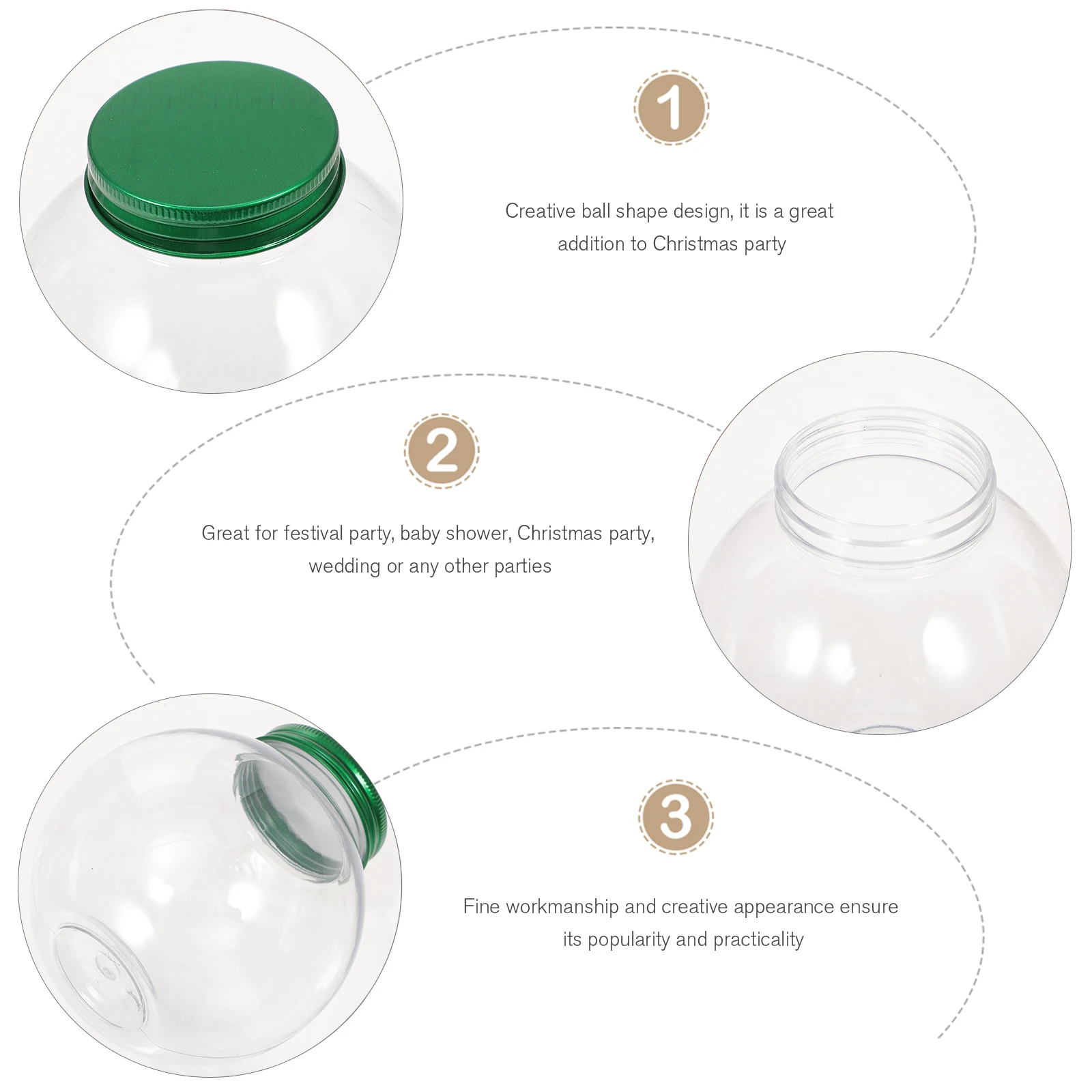 1

Creative ball shape design, it is a great addition to Christmas party

2

Great for festival party, baby shower, Christmas party, wedding or any other parties

3

Fine workmanship and creative appearance ensure its popularity and practicality