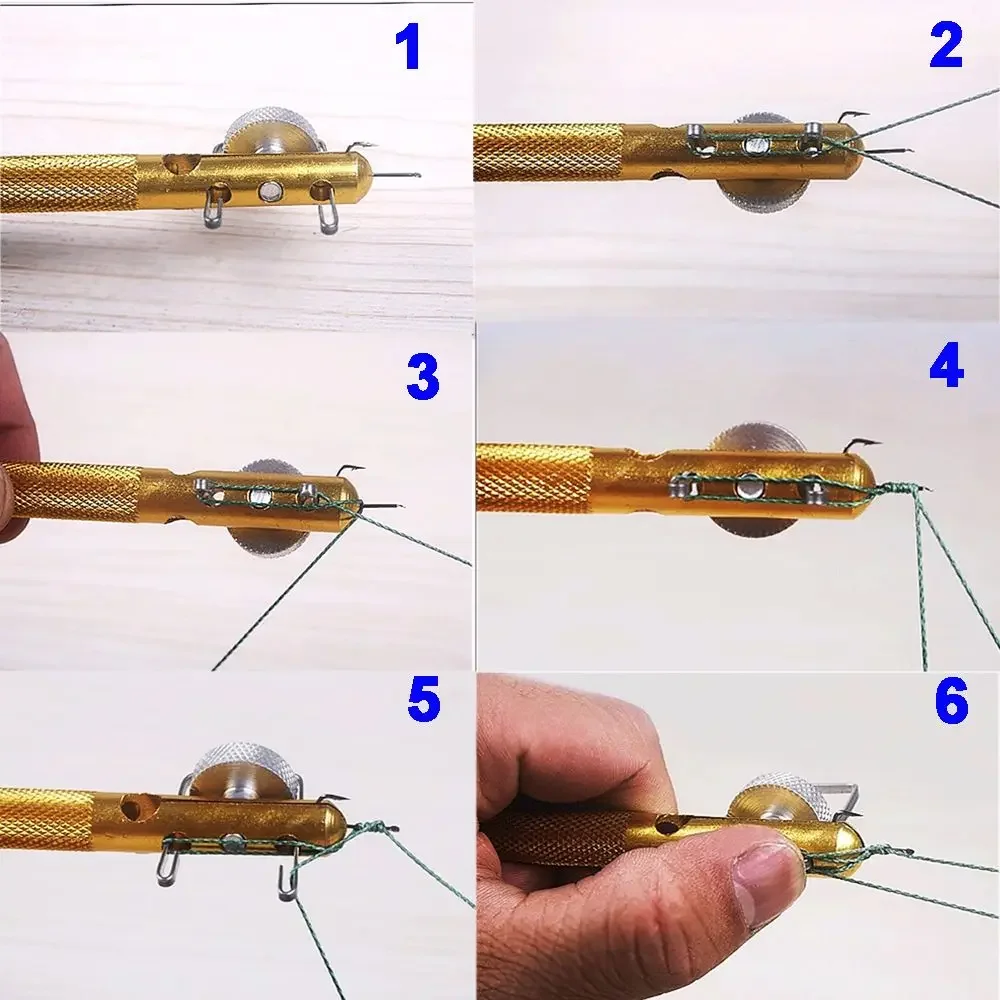 1

2

3

4

5

6