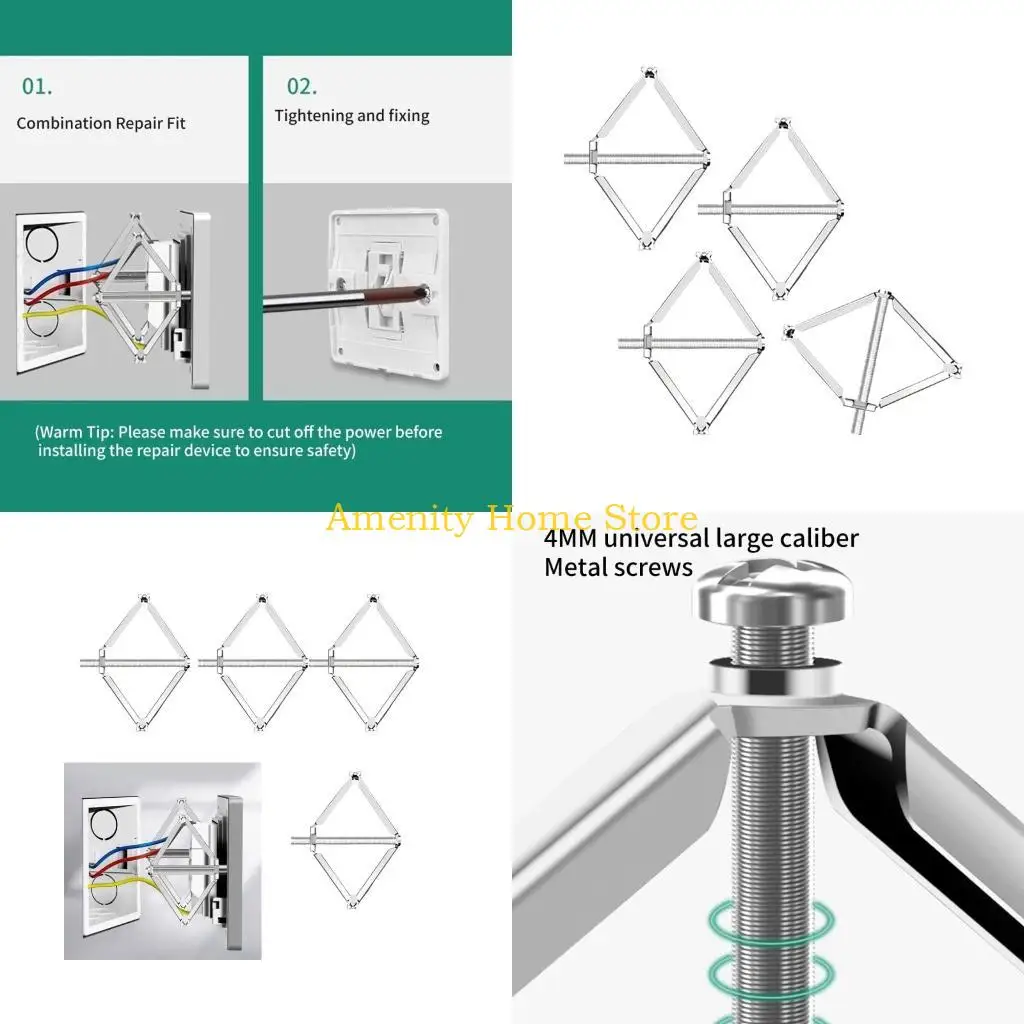 01.
Combination Repair Fit

02.
Tightening and fixing

(Warm Tip: Please make sure to cut off the power before installing the repair device to ensure safety)

Amenity Home Store

4MM universal large caliber
Metal screws