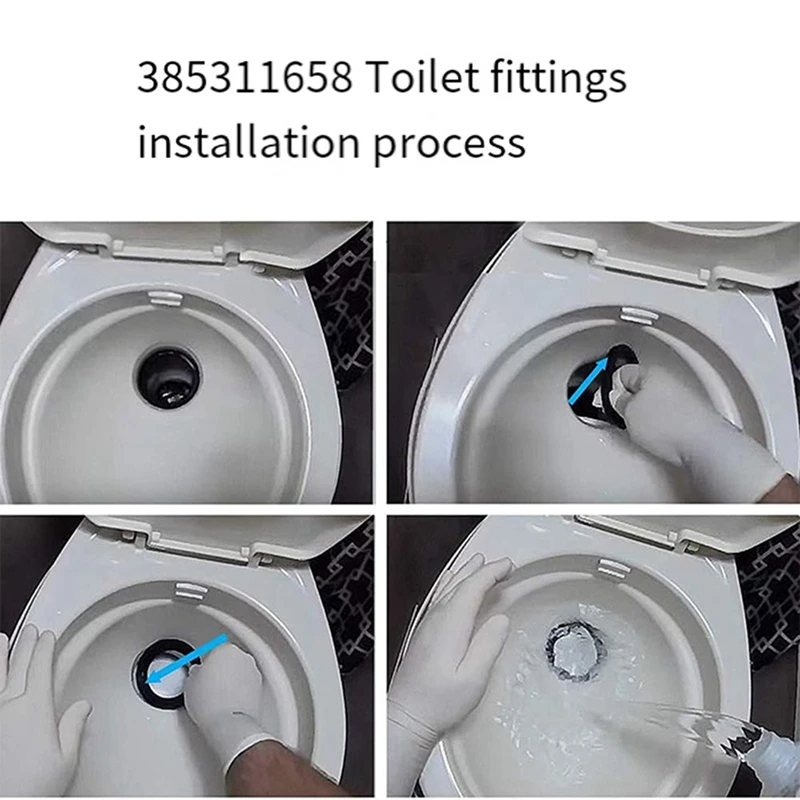 385311658 Toilet fittings installation process