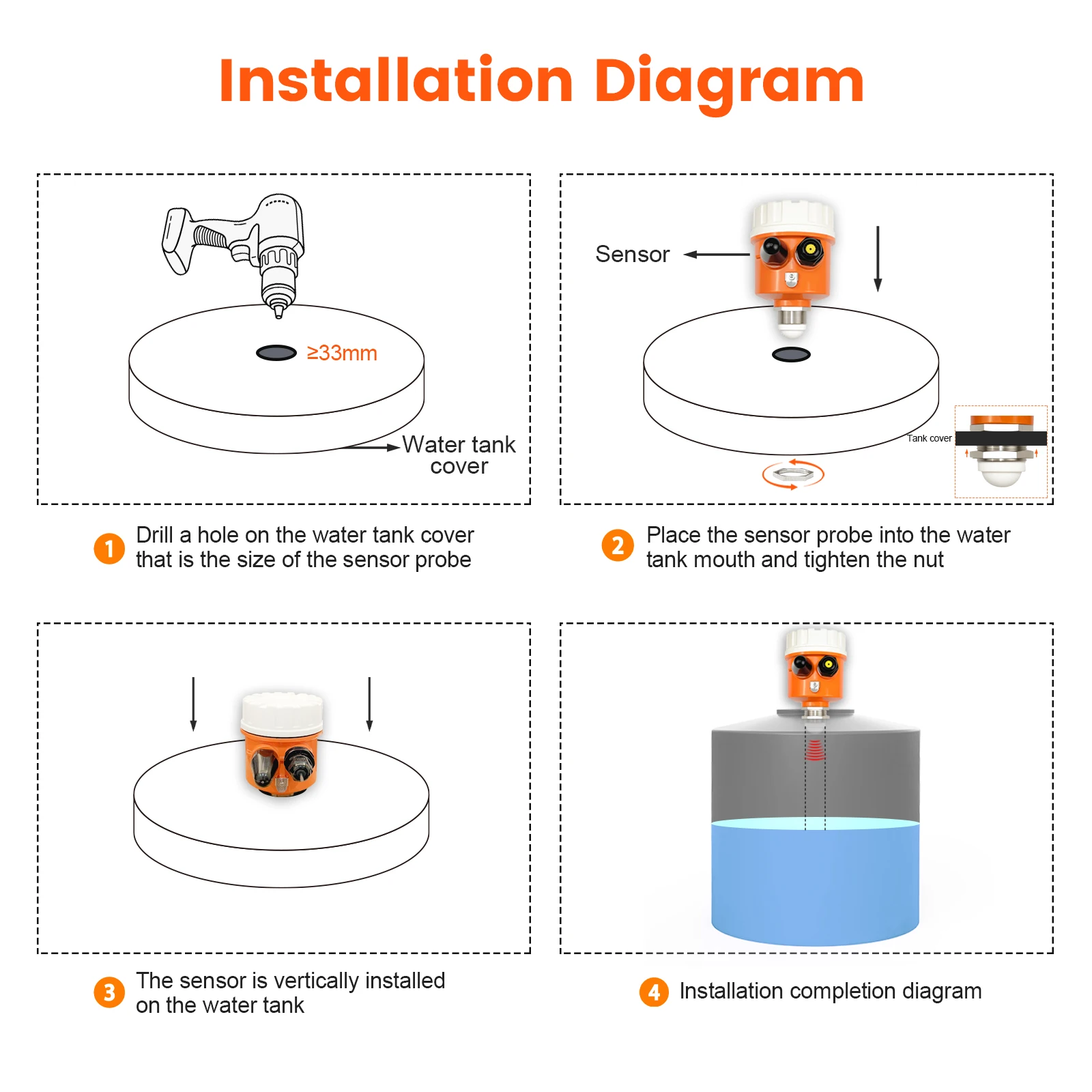 Installation Diagram

≥33mm

Water tank cover

1 Drill a hole on the water tank cover that is the size of the sensor probe

Sensor

Tank cover

2 Place the sensor probe into the water tank mouth and tighten the nut

3 The sensor is vertically installed on the water tank

4 Installation completion diagram