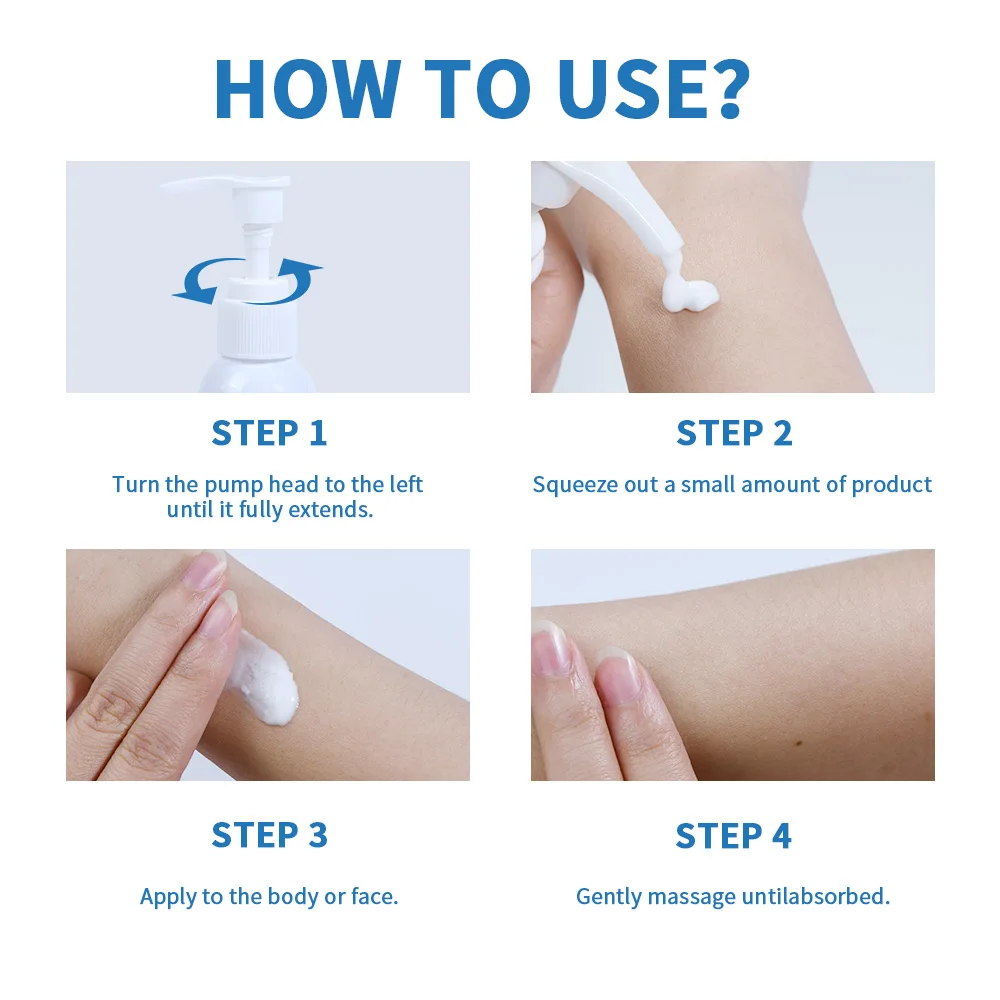 HOW TO USE?

STEP 1

Turn the pump head to the left until it fully extends.

STEP 2

Squeeze out a small amount of product

STEP 3

Apply to the body or face.

STEP 4

Gently massage untilabsorbed.