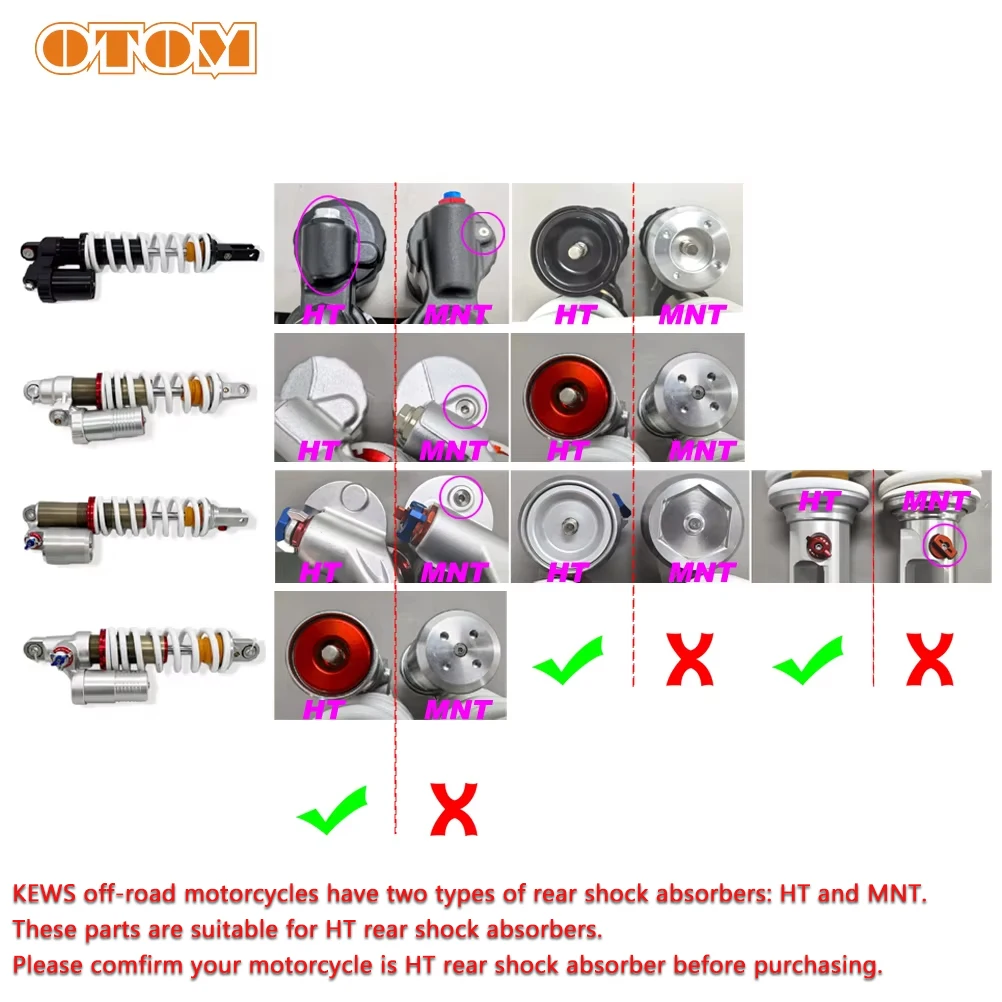 OTOM

HT

MNT

HT

MNT

HT

MNT

HT

MNT

HT

MNT

HT

MNT

HT

MNT

HT

MNT

✓

X

✓

X

✓

X

KEWS off-road motorcycles have two types of rear shock absorbers: HT and MNT.
These parts are suitable for HT rear shock absorbers.
Please comfirm your motorcycle is HT rear shock absorber before purchasing.