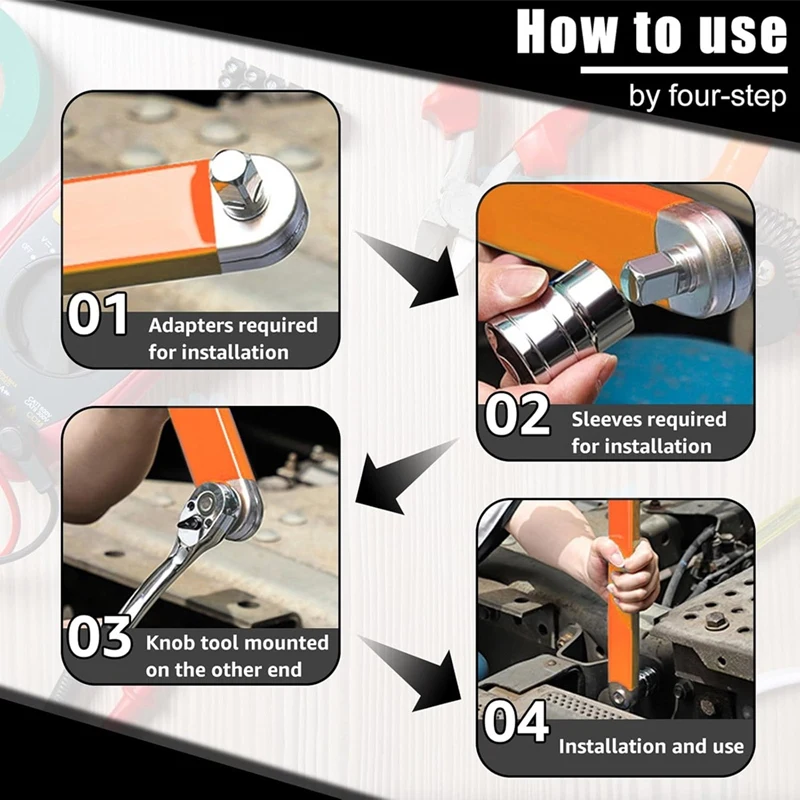 How to use
by four-step

01 Adapters required for installation

02 Sleeves required for installation

03 Knob tool mounted on the other end

04 Installation and use