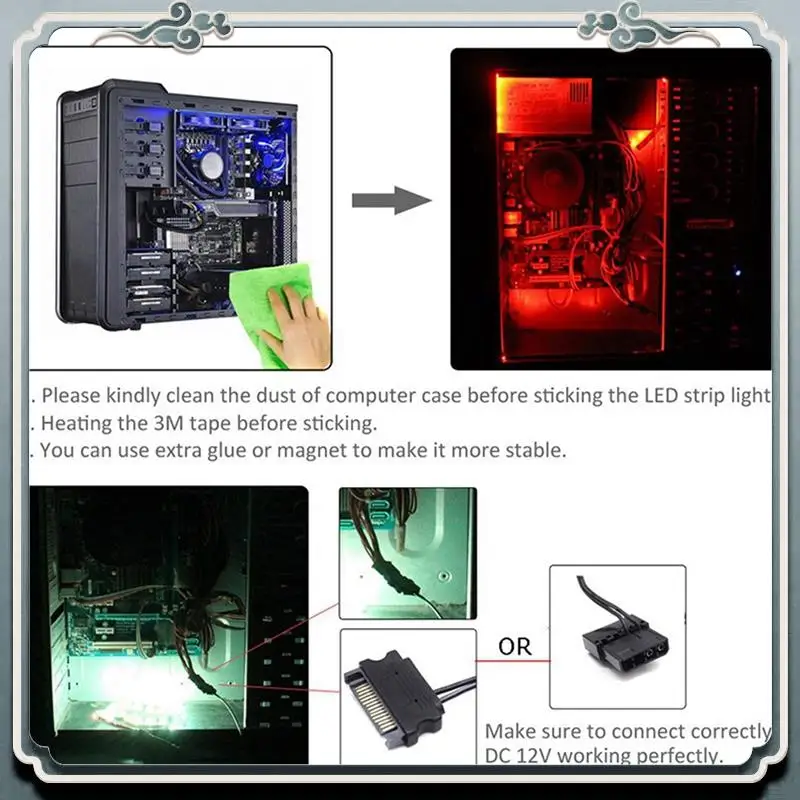 . Please kindly clean the dust of computer case before sticking the LED strip light
. Heating the 3M tape before sticking.
. You can use extra glue or magnet to make it more stable.

OR

Make sure to connect correctly
DC 12V working perfectly.