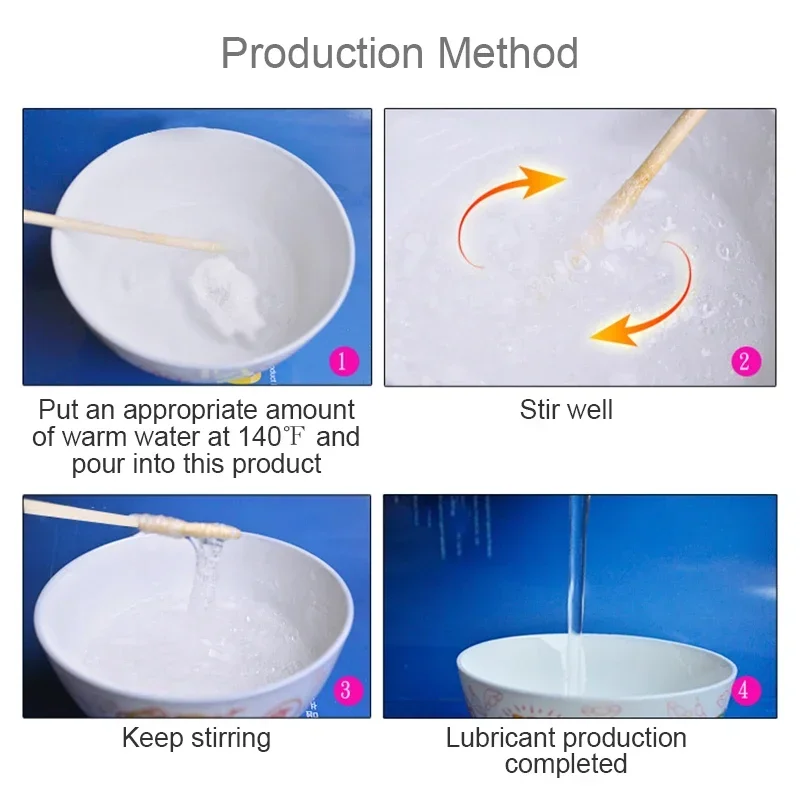 Production Method

1

Put an appropriate amount of warm water at 140℉ and pour into this product

2

Stir well

3

Keep stirring

4

Lubricant production completed