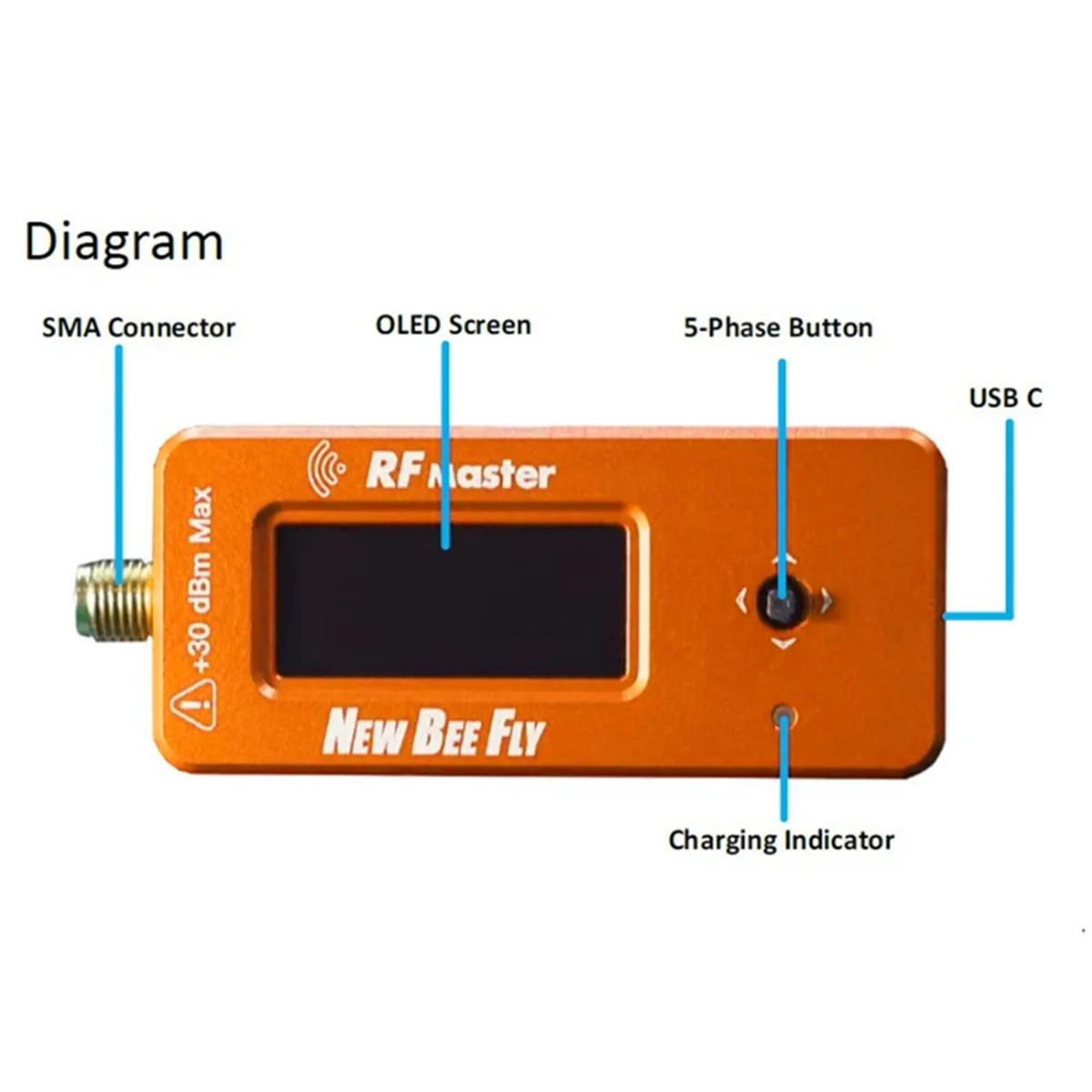 Diagram

SMA Connector

OLED Screen

5-Phase Button

USB C

RF Master

+30 dBm Max

NEW BEE FLY

Charging Indicator