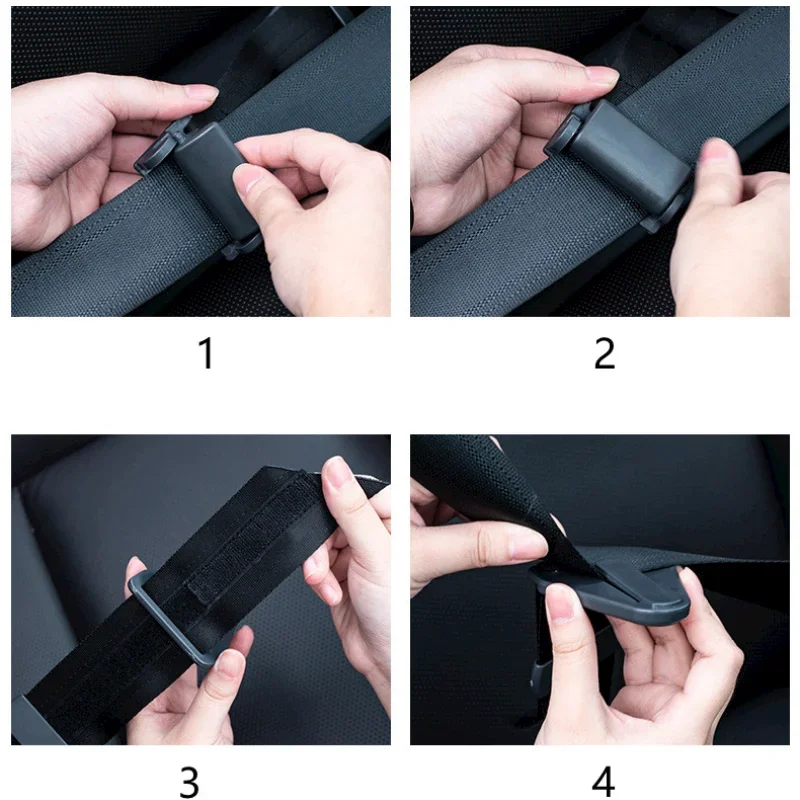 1

2

3

4