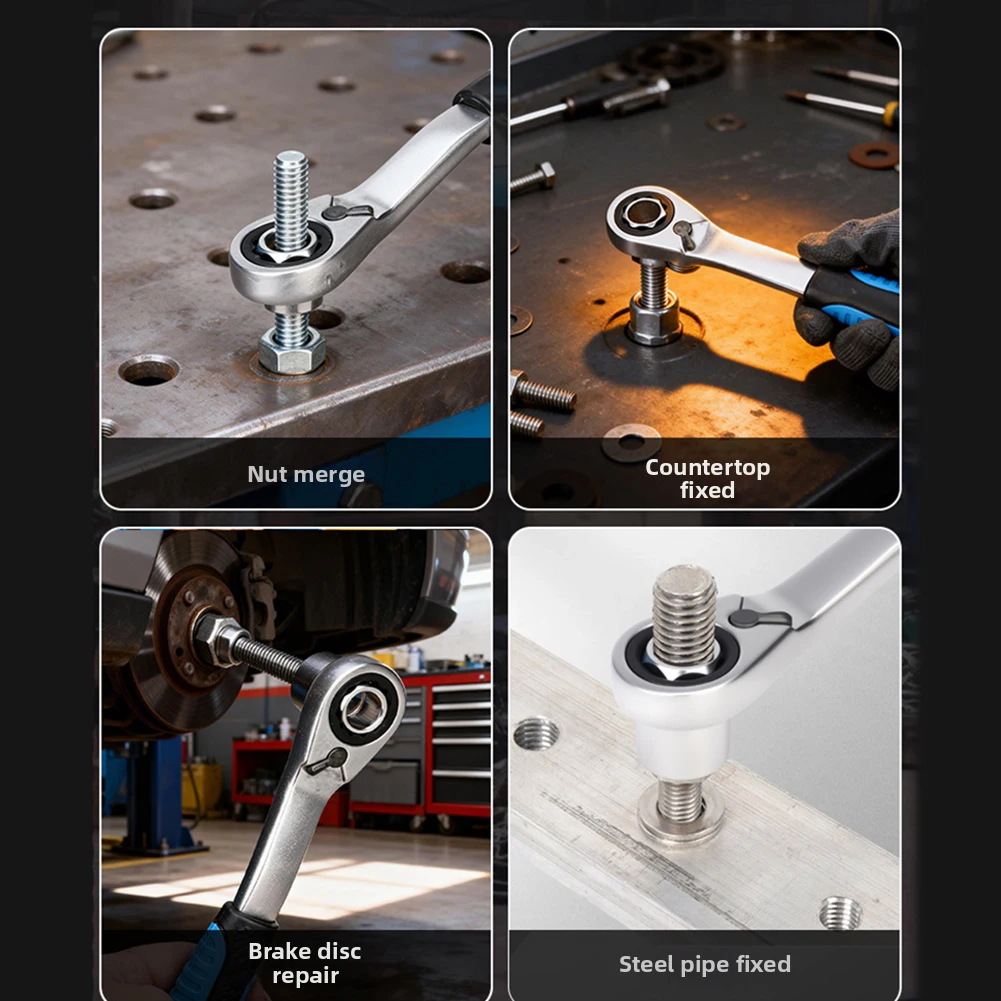 Nut merge

Countertop fixed

Brake disc repair

Steel pipe fixed