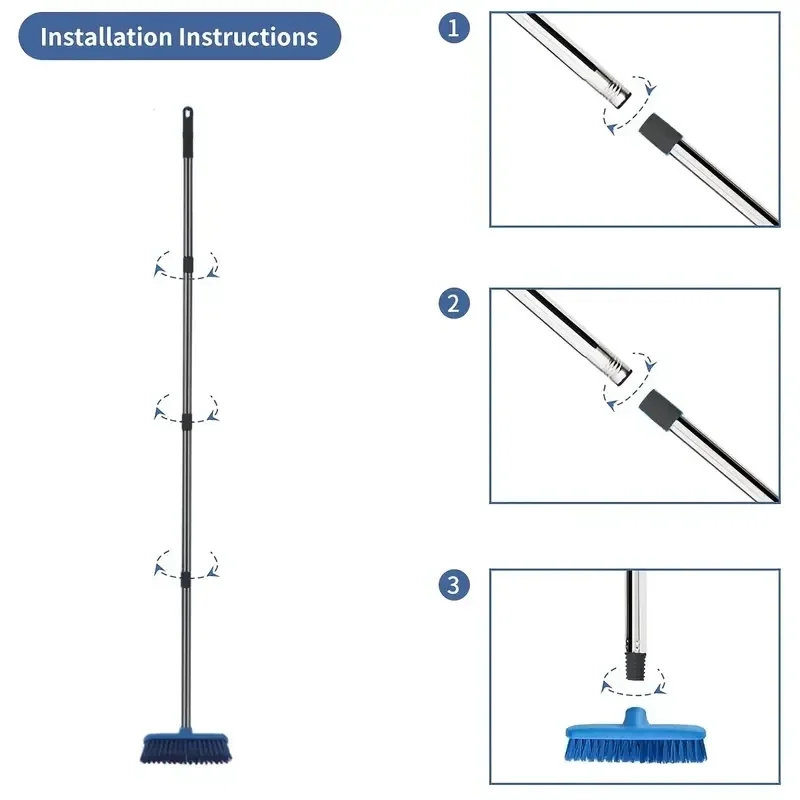 Installation Instructions

1

2

3