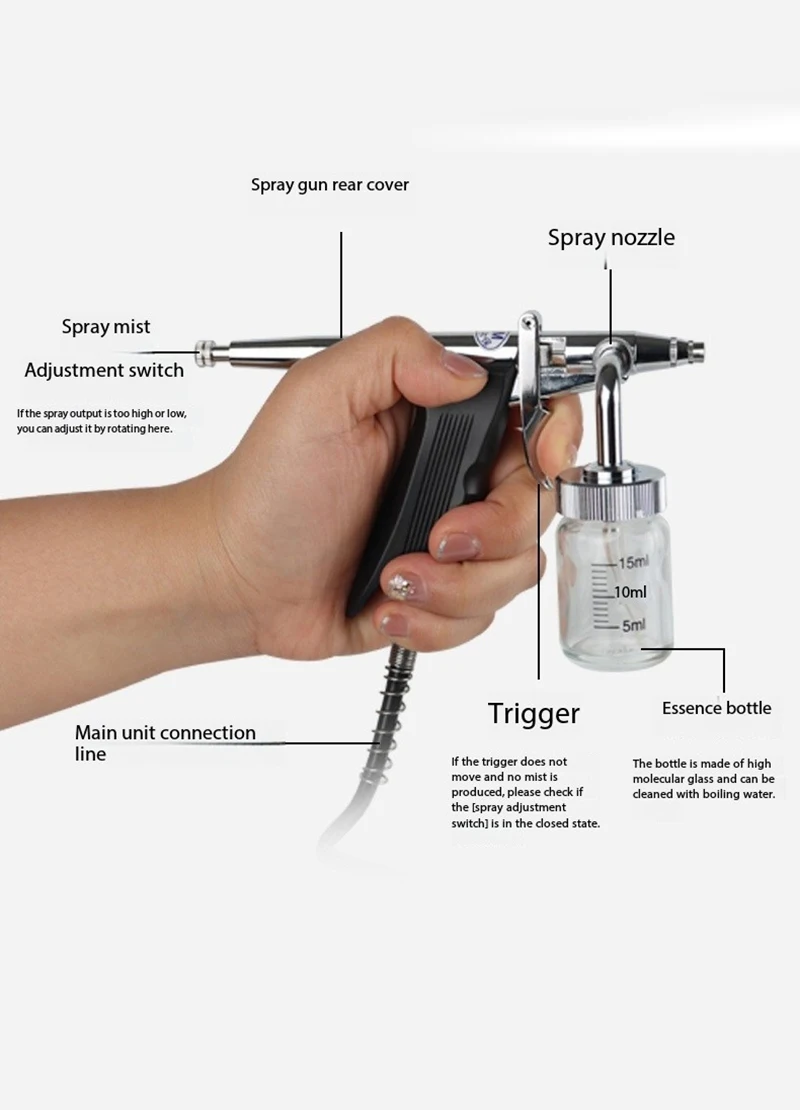 Spray gun rear cover

Spray nozzle

Spray mist

Adjustment switch

If the spray output is too high or low, you can adjust it by rotating here.

15ml
10ml
5ml

Main unit connection line

Trigger

If the trigger does not move and no mist is produced, please check if the [spray adjustment switch] is in the closed state.

Essence bottle

The bottle is made of high molecular glass and can be cleaned with boiling water.