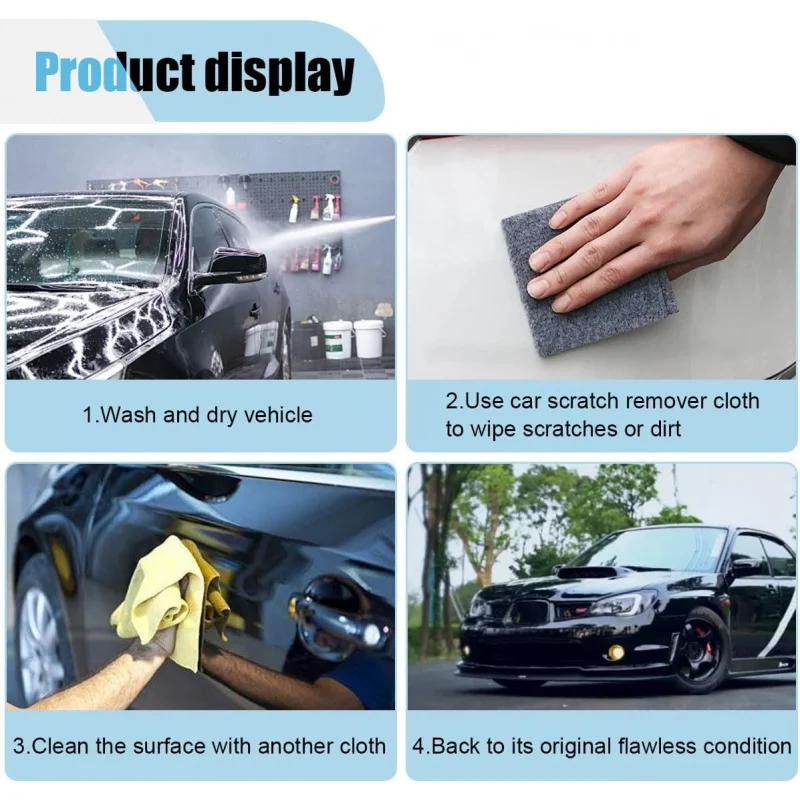 Product display

1.Wash and dry vehicle

2.Use car scratch remover cloth to wipe scratches or dirt

3.Clean the surface with another cloth

4.Back to its original flawless condition