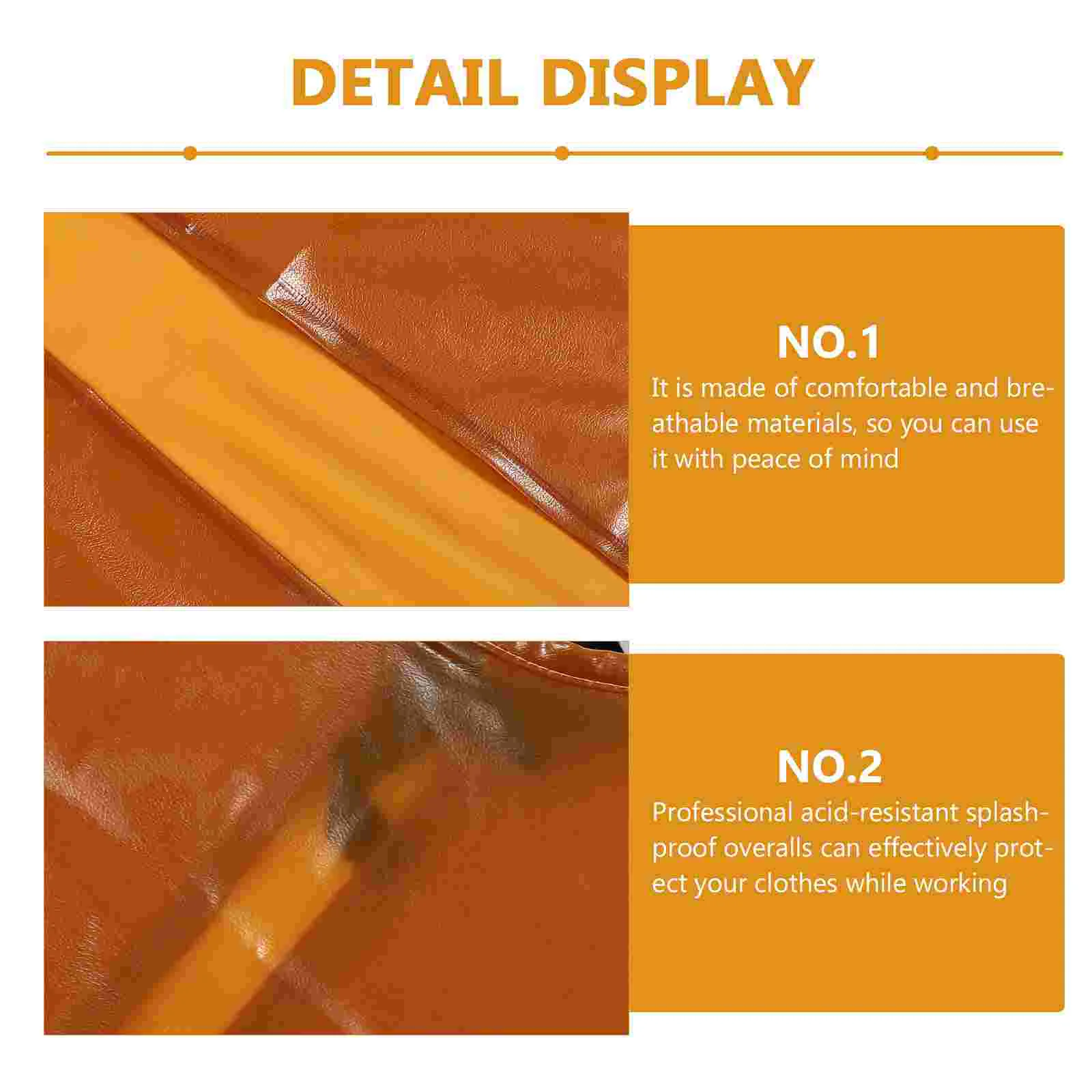 DETAIL DISPLAY

NO.1
It is made of comfortable and breathable materials, so you can use it with peace of mind

NO.2
Professional acid-resistant splash-proof overalls can effectively protect your clothes while working