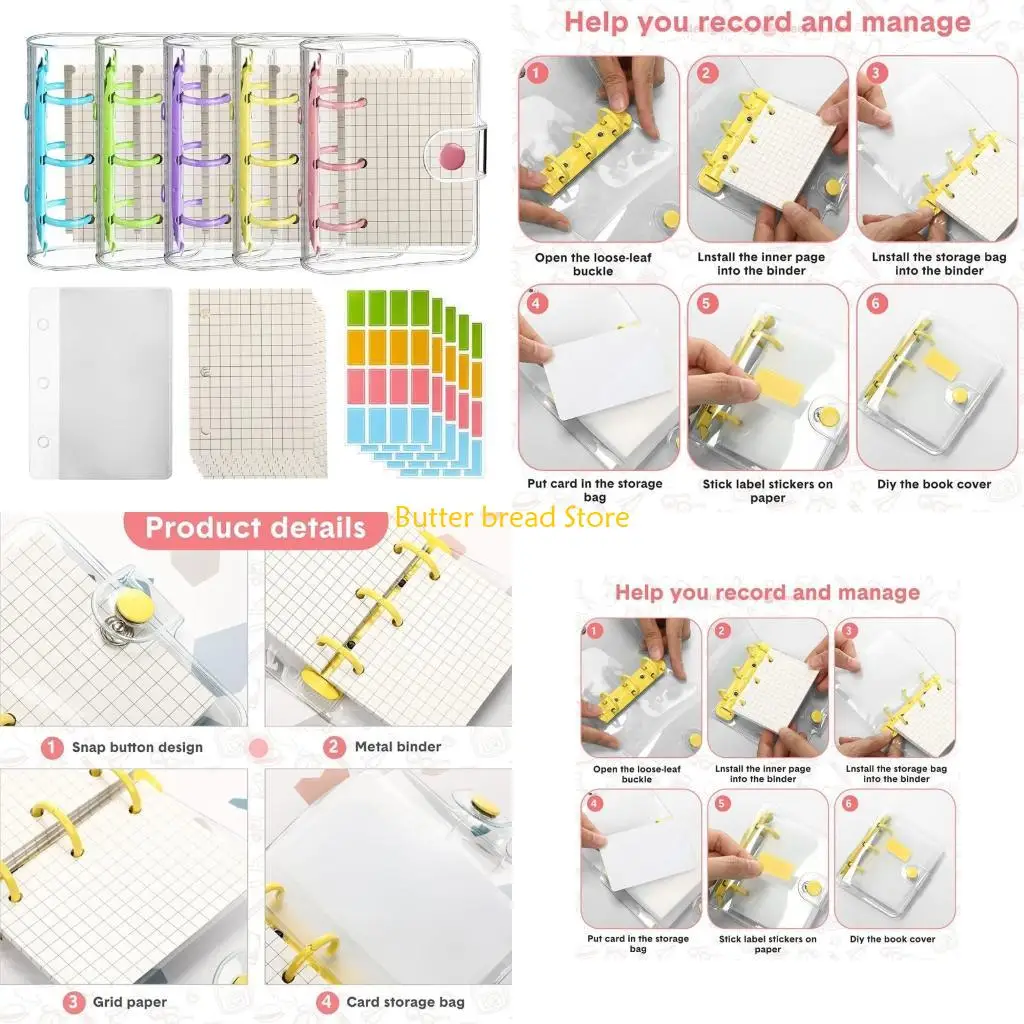 Help you record and manage

1
Open the loose-leaf buckle

2
Lnstall the inner page into the binder

3
Lnstall the storage bag into the binder

4
Put card in the storage bag

5
Stick label stickers on paper

6
Diy the book cover

Product details

Butter bread Store

1 Snap button design

2 Metal binder

3 Grid paper

4 Card storage bag

Help you record and manage

1
Open the loose-leaf buckle

2
Lnstall the inner page into the binder

3
Lnstall the storage bag into the binder

4
Put card in the storage bag

5
Stick label stickers on paper

6
Diy the book cover