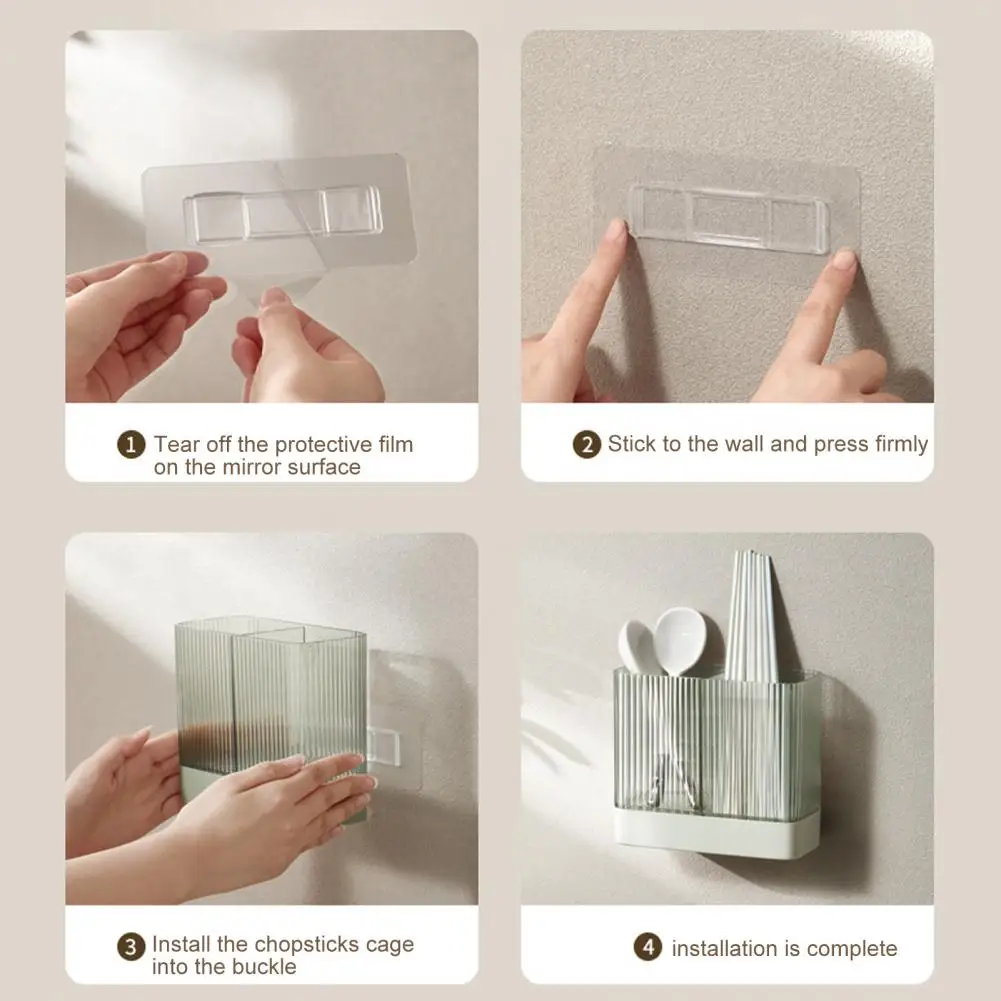 1 Tear off the protective film on the mirror surface

2 Stick to the wall and press firmly

3 Install the chopsticks cage into the buckle

4 installation is complete