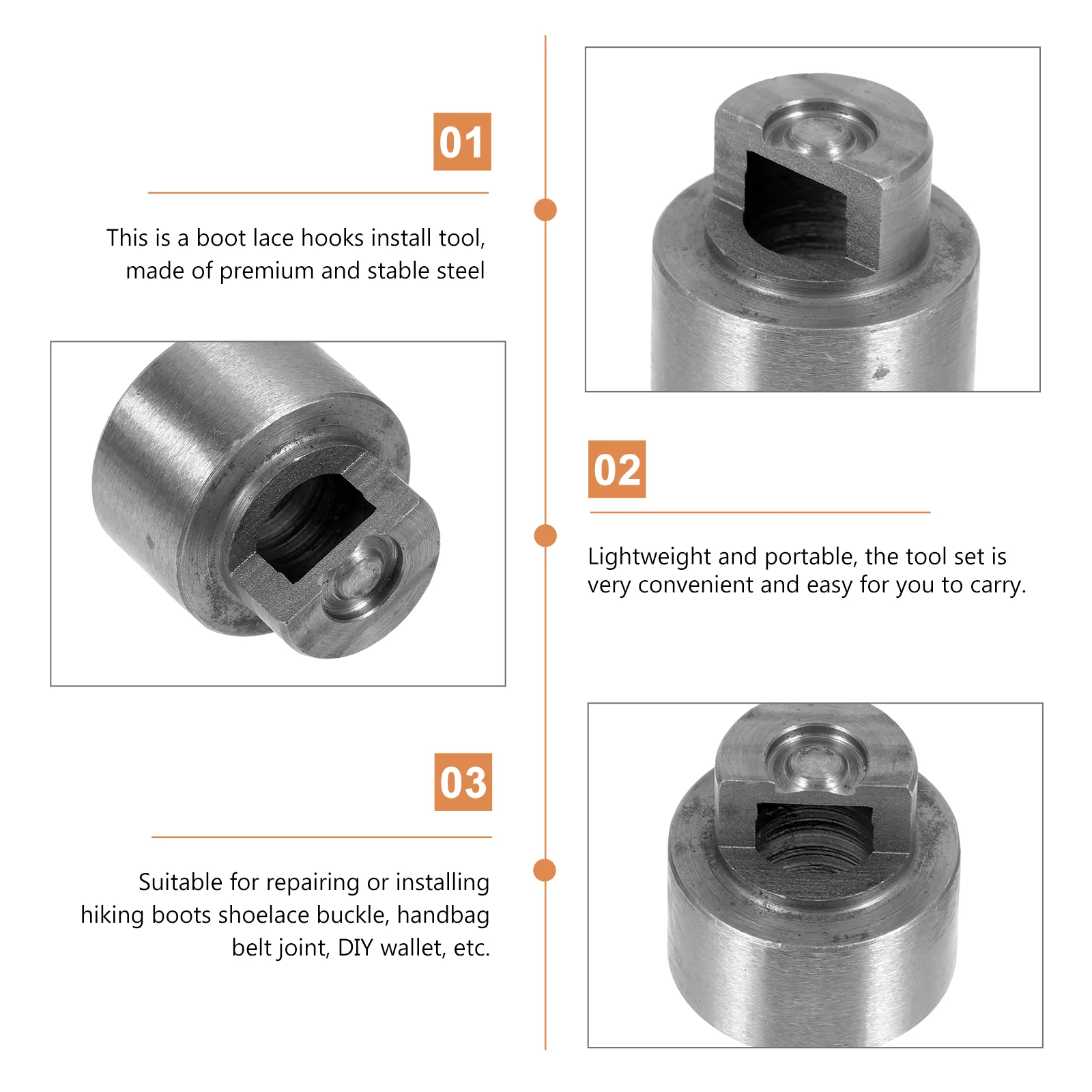 01

This is a boot lace hooks install tool, made of premium and stable steel

02

Lightweight and portable, the tool set is very convenient and easy for you to carry.

03

Suitable for repairing or installing hiking boots shoelace buckle, handbag belt joint, DIY wallet, etc.