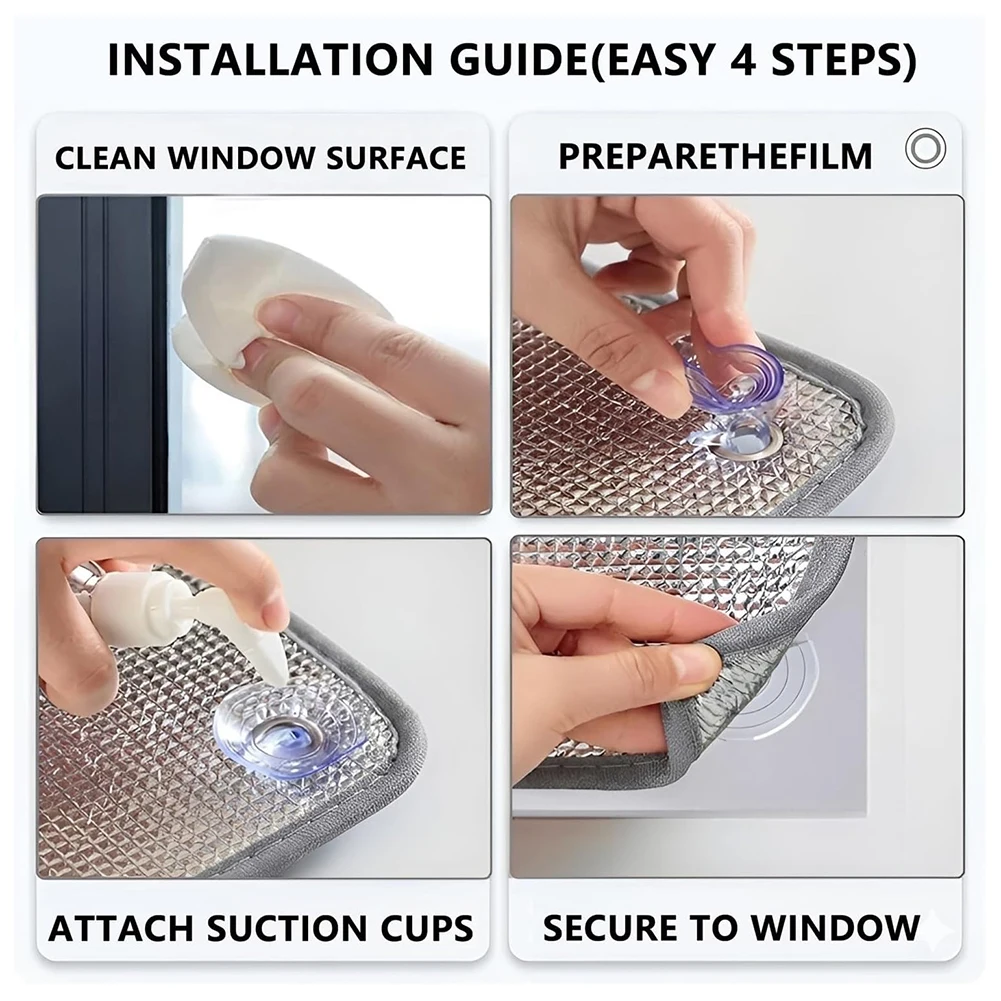 INSTALLATION GUIDE(EASY 4 STEPS)

CLEAN WINDOW SURFACE

PREPARETHEFILM

ATTACH SUCTION CUPS

SECURE TO WINDOW