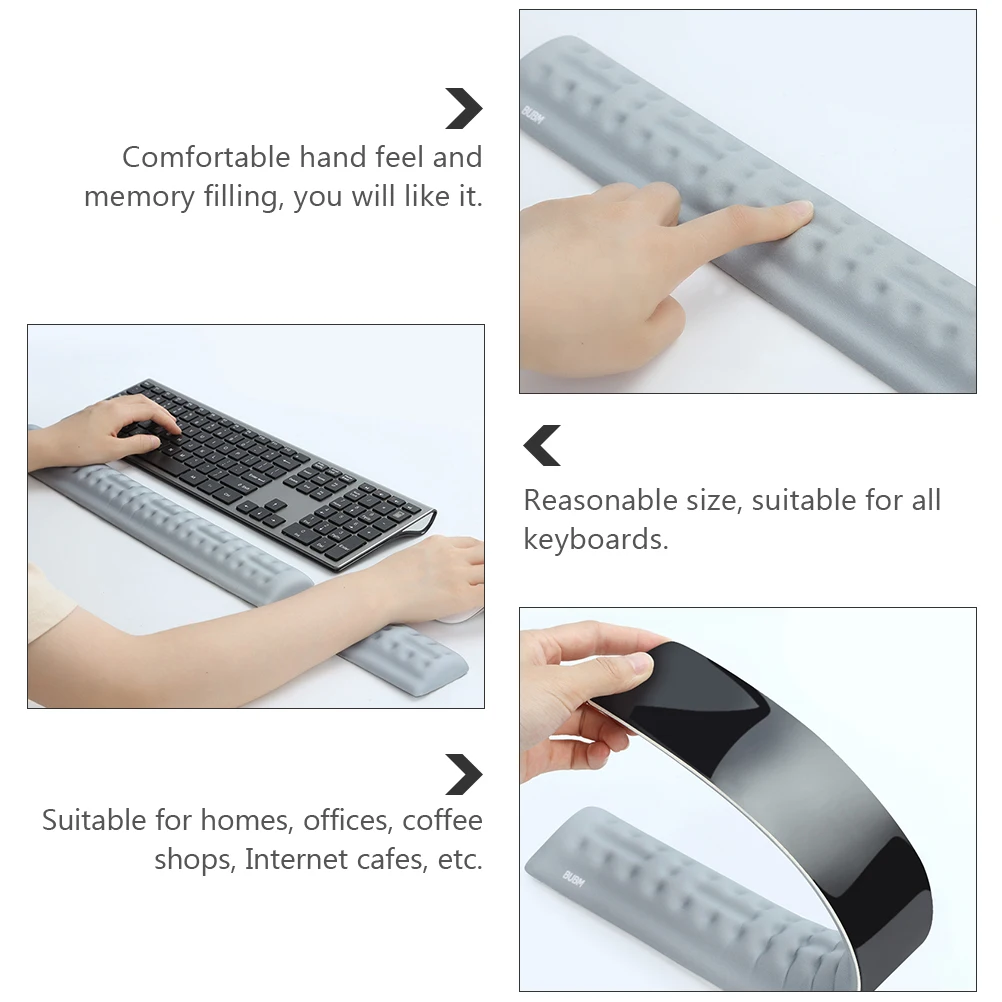 Comfortable hand feel and memory filling, you will like it.

BUBM

Reasonable size, suitable for all keyboards.

Suitable for homes, offices, coffee shops, Internet cafes, etc.

BUBM