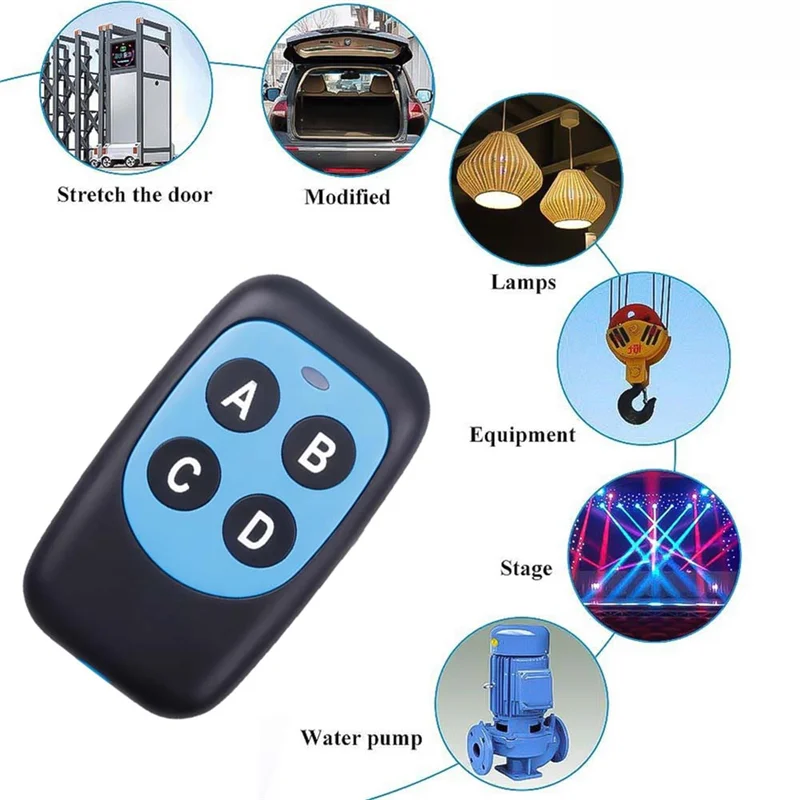 Stretch the door

Modified

Lamps

Equipment

Stage

Water pump

A

B

C

D