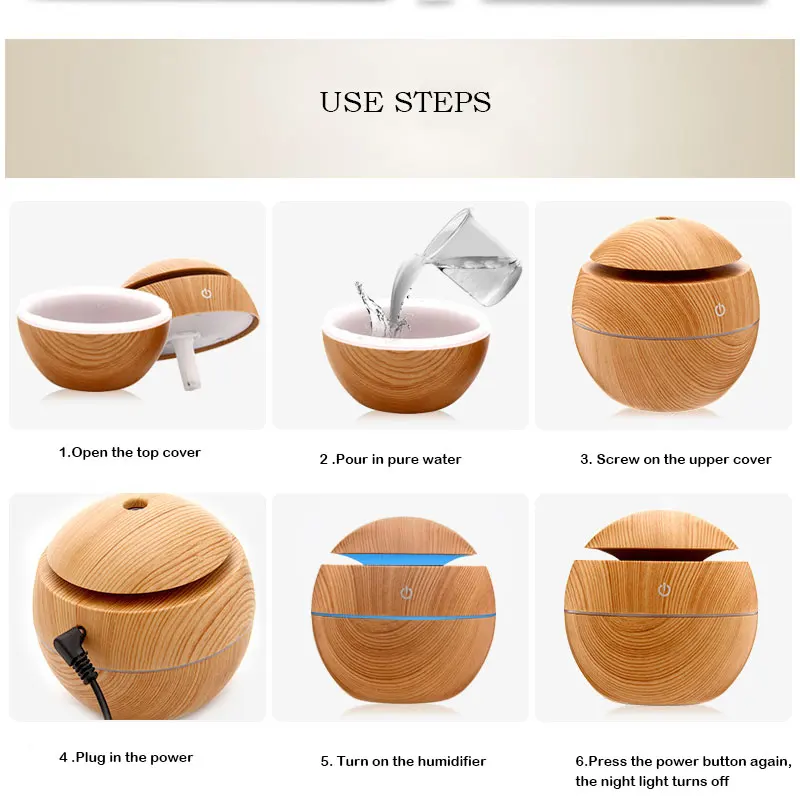 USE STEPS

1.Open the top cover

2 .Pour in pure water

3. Screw on the upper cover

4 .Plug in the power

5. Turn on the humidifier

6.Press the power button again, the night light turns off