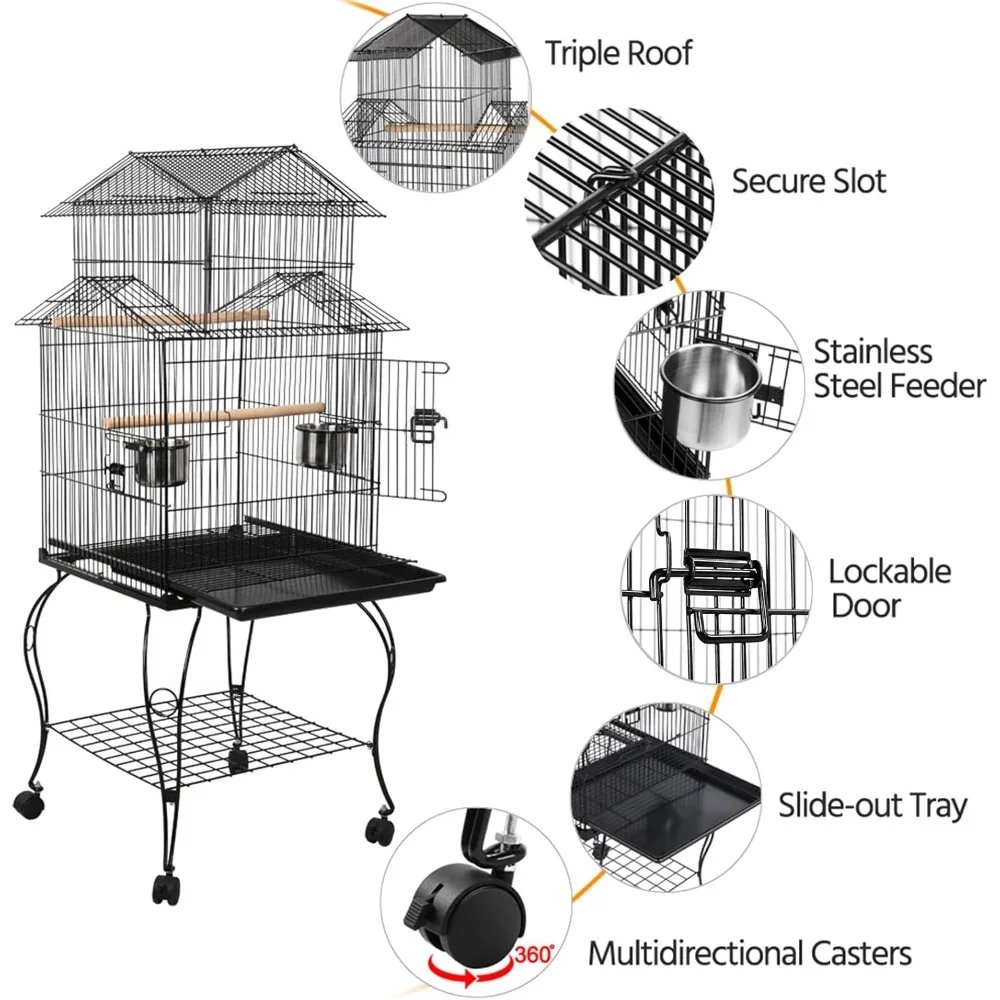 Triple Roof

Secure Slot

Stainless Steel Feeder

Lockable Door

Slide-out Tray

360°

Multidirectional Casters