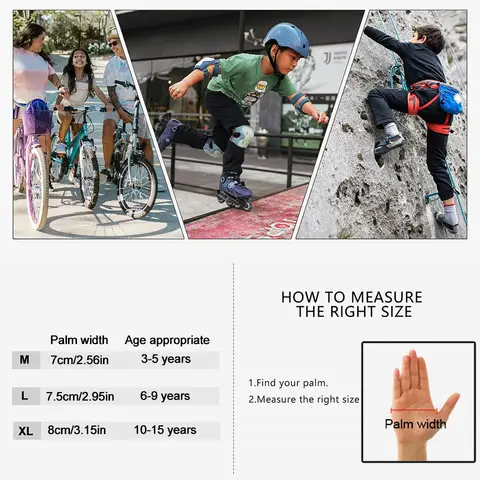 | | Palm width | Age appropriate |
|---|---|---|
| M | 7cm/2.56in | 3-5 years |
| L | 7.5cm/2.95in | 6-9 years |
| XL | 8cm/3.15in | 10-15 years |

HOW TO MEASURE THE RIGHT SIZE

1.Find your palm.
2.Measure the right size

Palm width