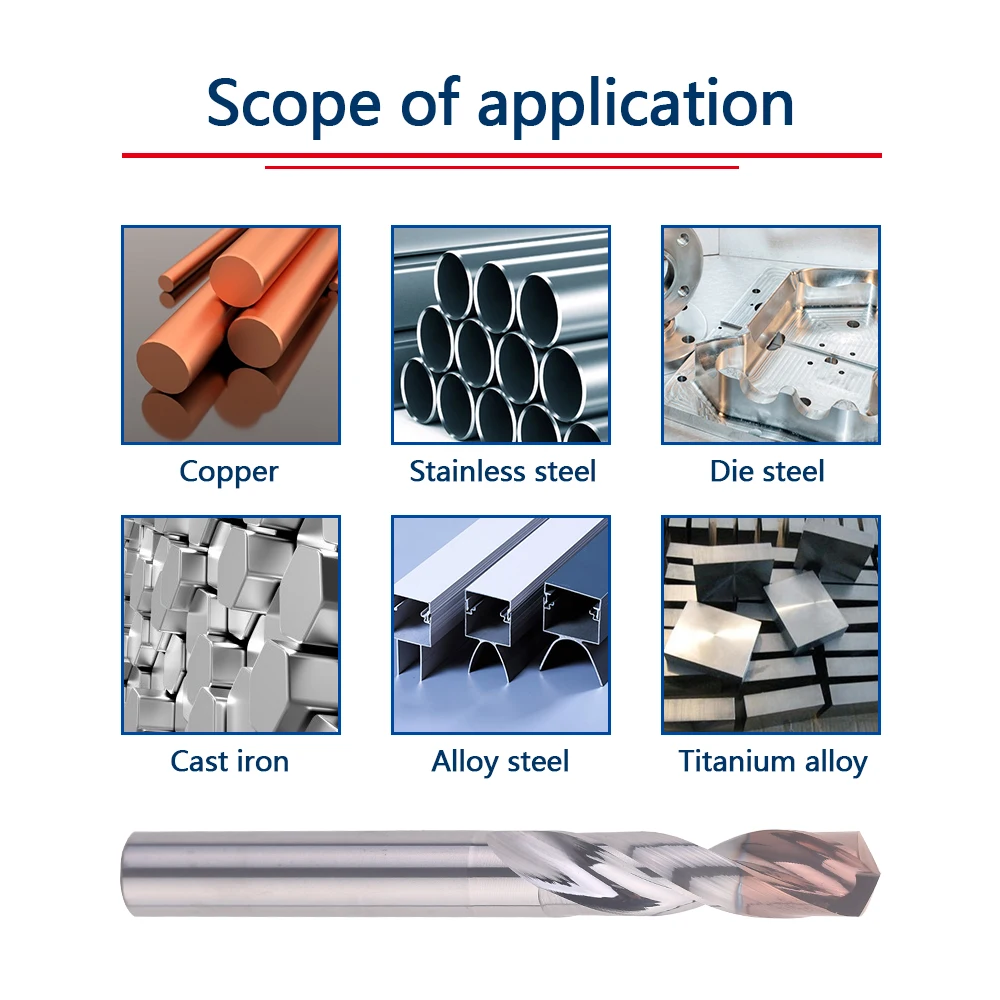 Scope of application

Copper

Stainless steel

Die steel

Cast iron

Alloy steel

Titanium alloy