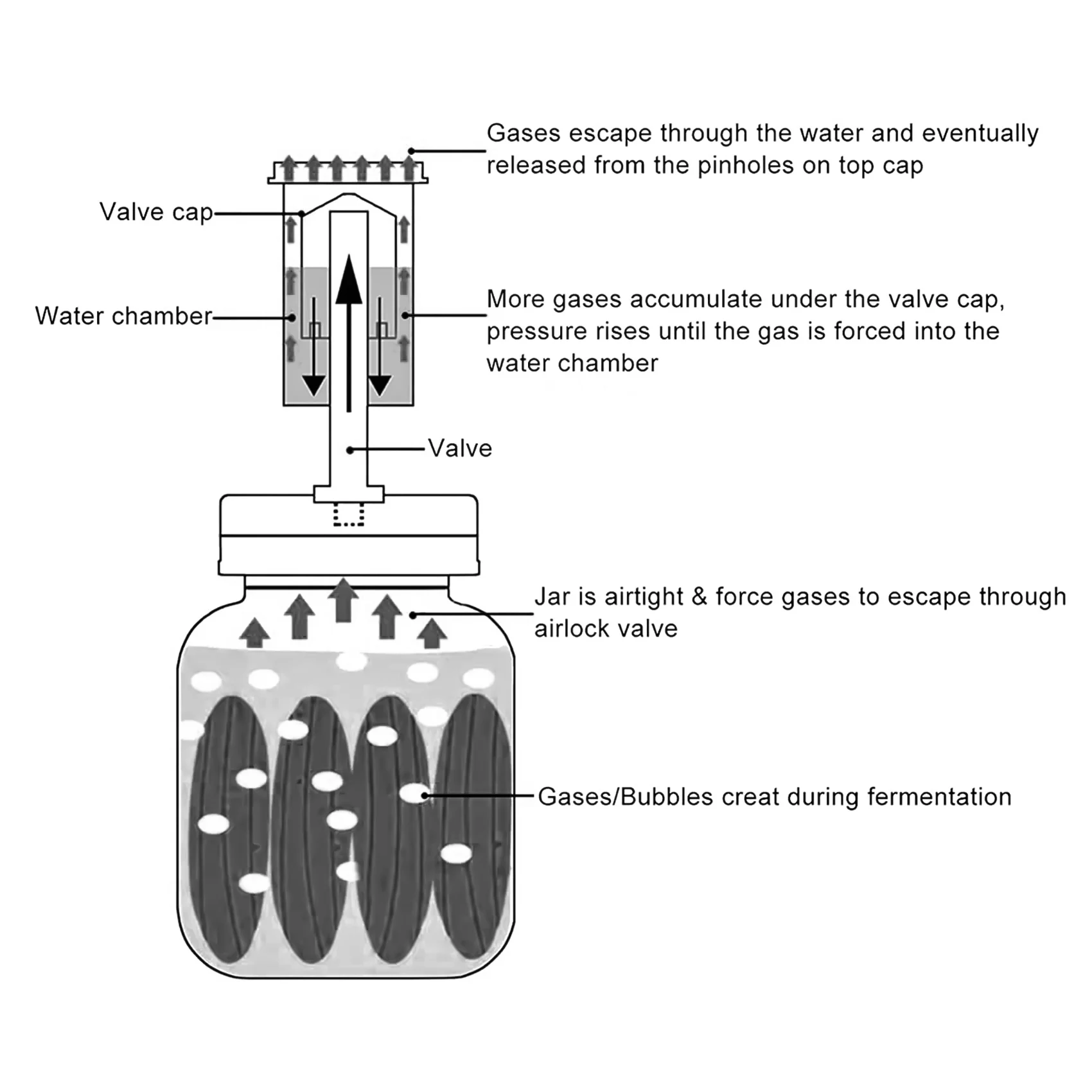 Gases escape through the water and eventually released from the pinholes on top cap

Valve cap

Water chamber

More gases accumulate under the valve cap, pressure rises until the gas is forced into the water chamber

Valve

Jar is airtight & force gases to escape through airlock valve

Gases/Bubbles creat during fermentation