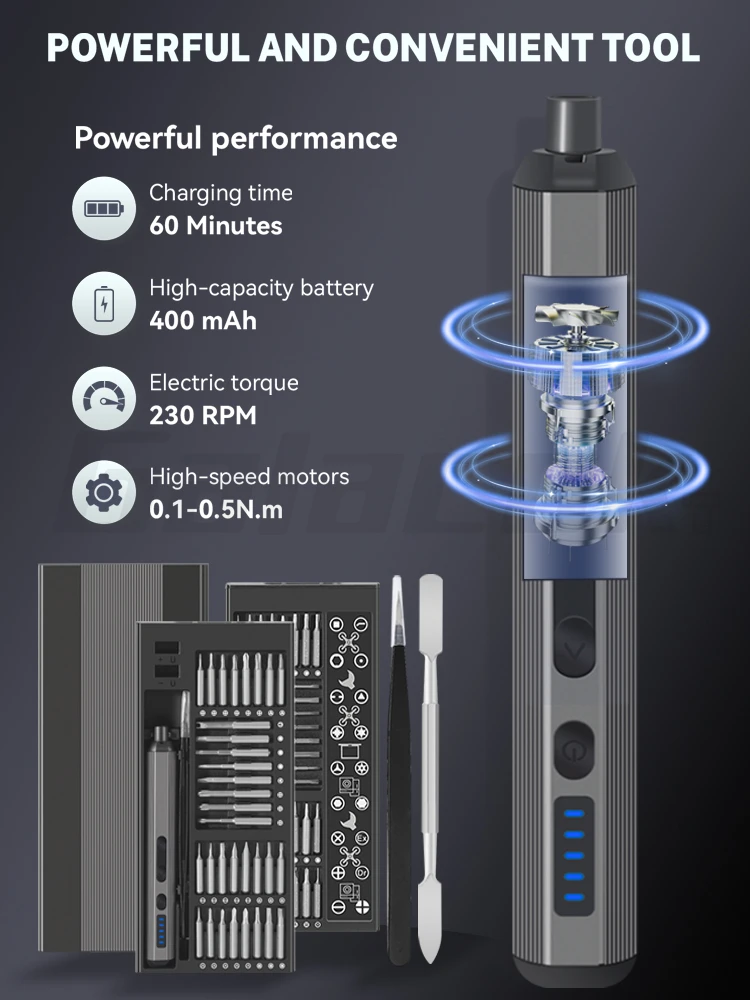 POWERFUL AND CONVENIENT TOOL

Powerful performance

Charging time
60 Minutes

High-capacity battery
400 mAh

Electric torque
230 RPM

High-speed motors
0.1-0.5N.m