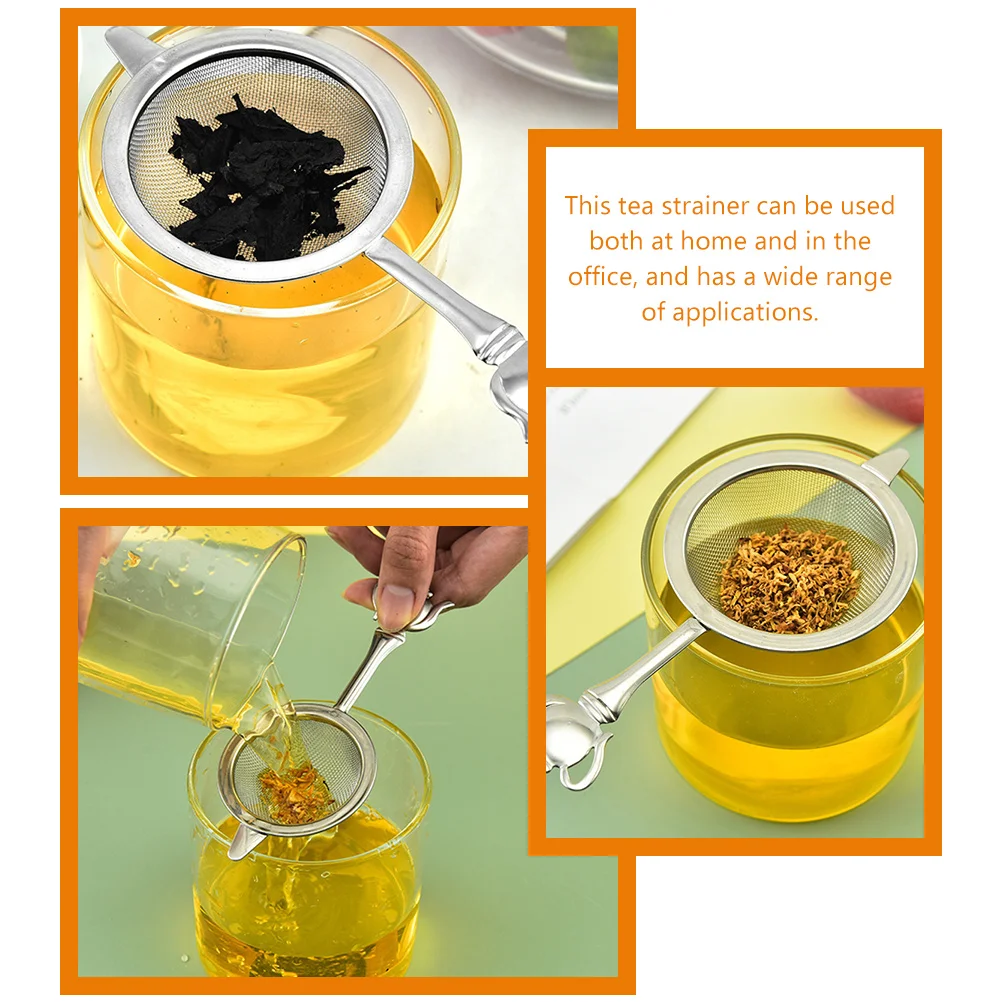 This tea strainer can be used both at home and in the office, and has a wide range of applications.