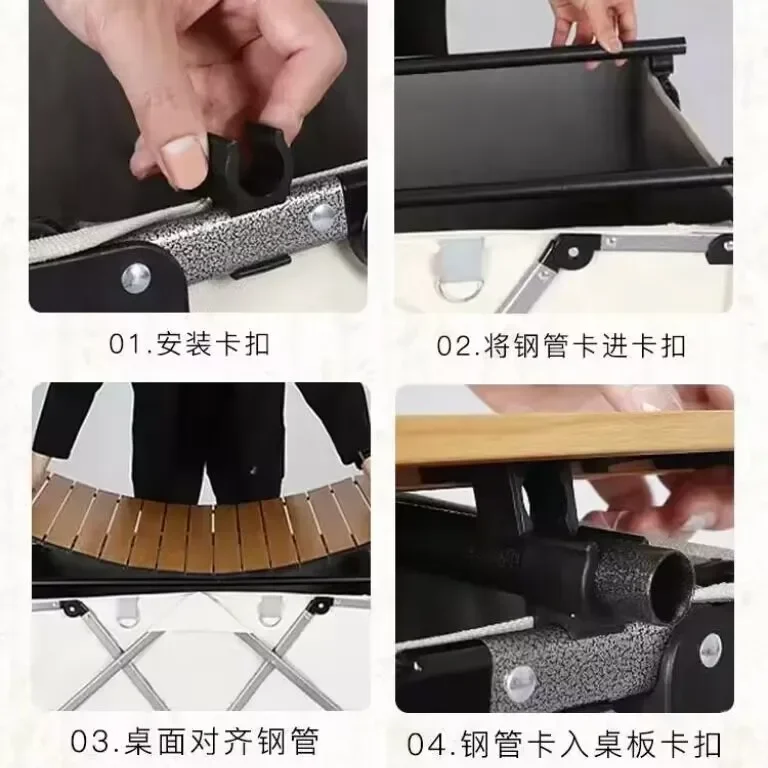 01.安装卡扣

02.将钢管卡进卡扣

03.桌面对齐钢管

04.钢管卡入桌板卡扣