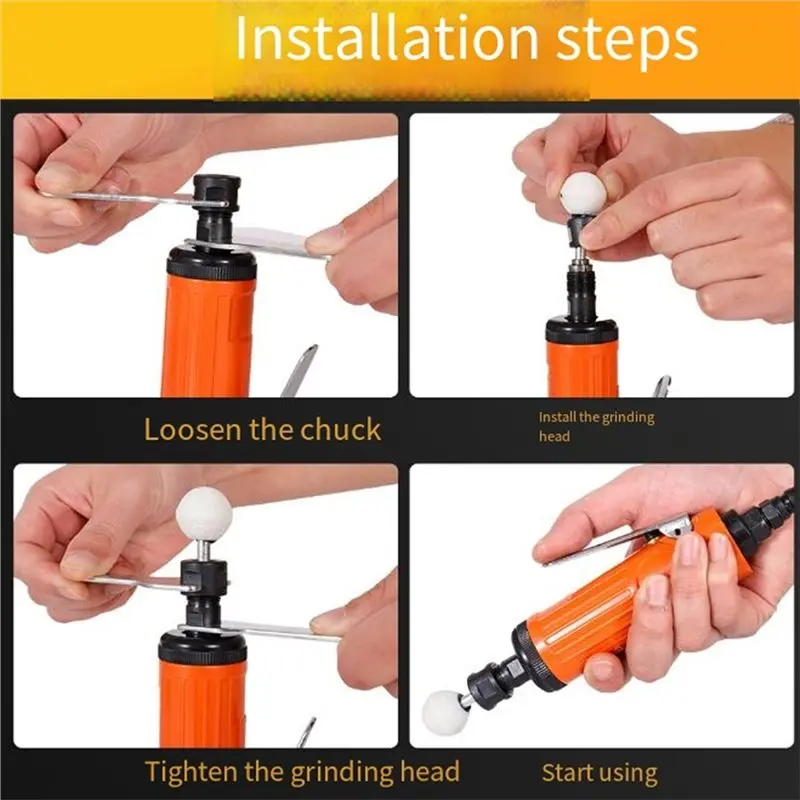 Installation steps

Loosen the chuck

Install the grinding head

Tighten the grinding head

Start using