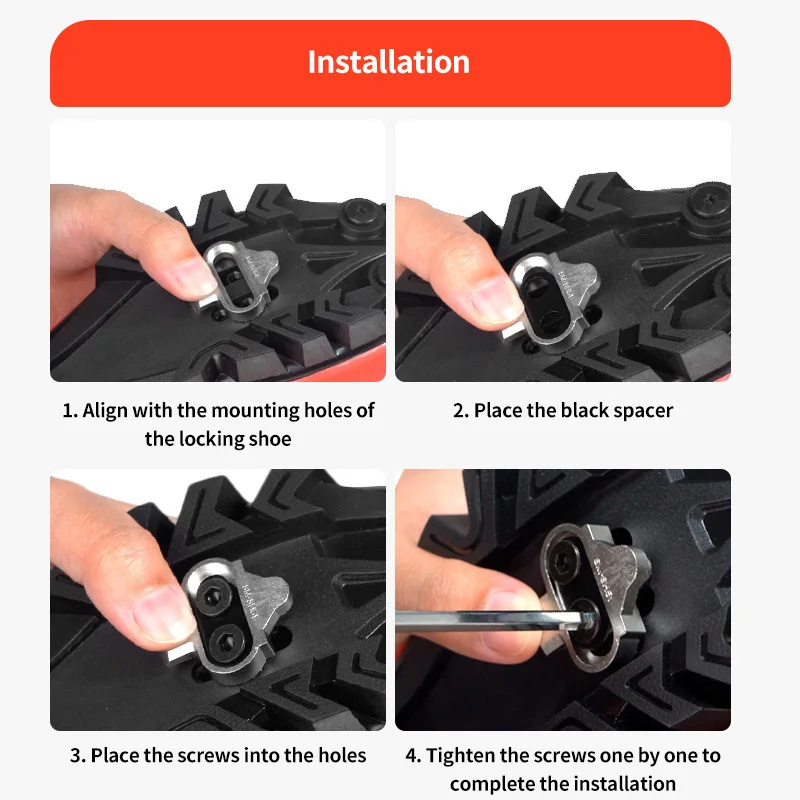 Installation

1. Align with the mounting holes of the locking shoe

2. Place the black spacer

3. Place the screws into the holes

4. Tighten the screws one by one to complete the installation