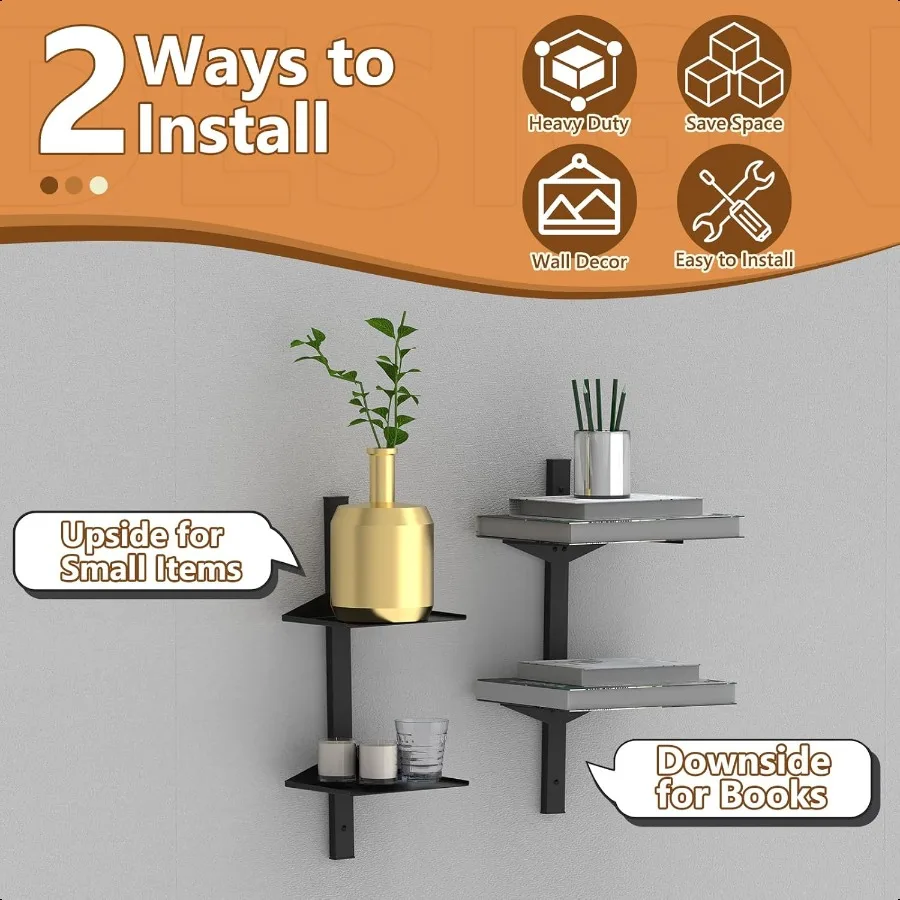 2 Ways to Install

Heavy Duty

Save Space

Wall Decor

Easy to Install

Upside for Small Items

Downside for Books