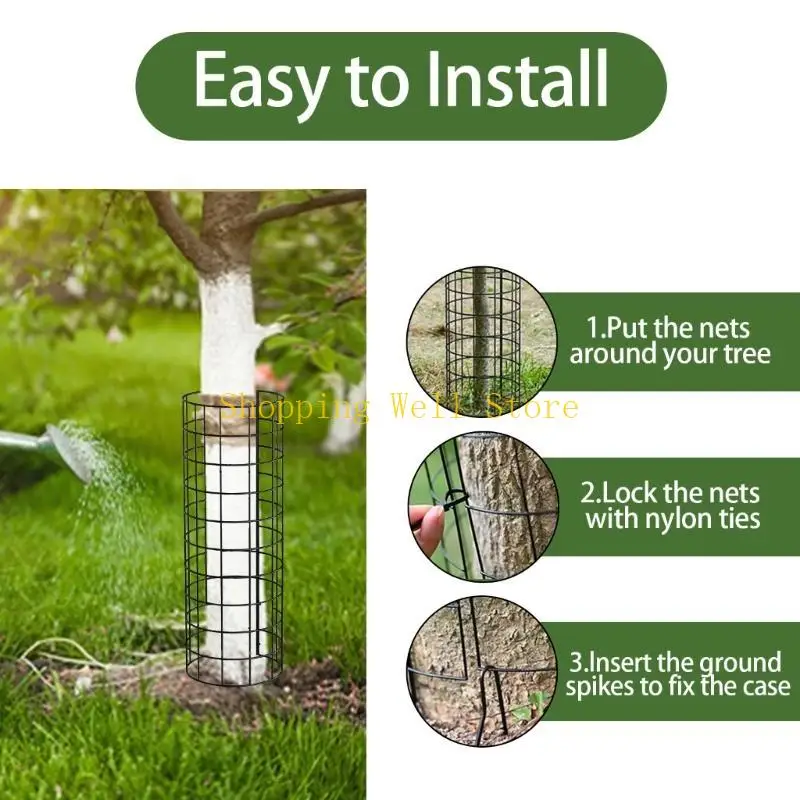 Easy to Install

Shopping Well Store

1.Put the nets around your tree

2.Lock the nets with nylon ties

3.Insert the ground spikes to fix the case