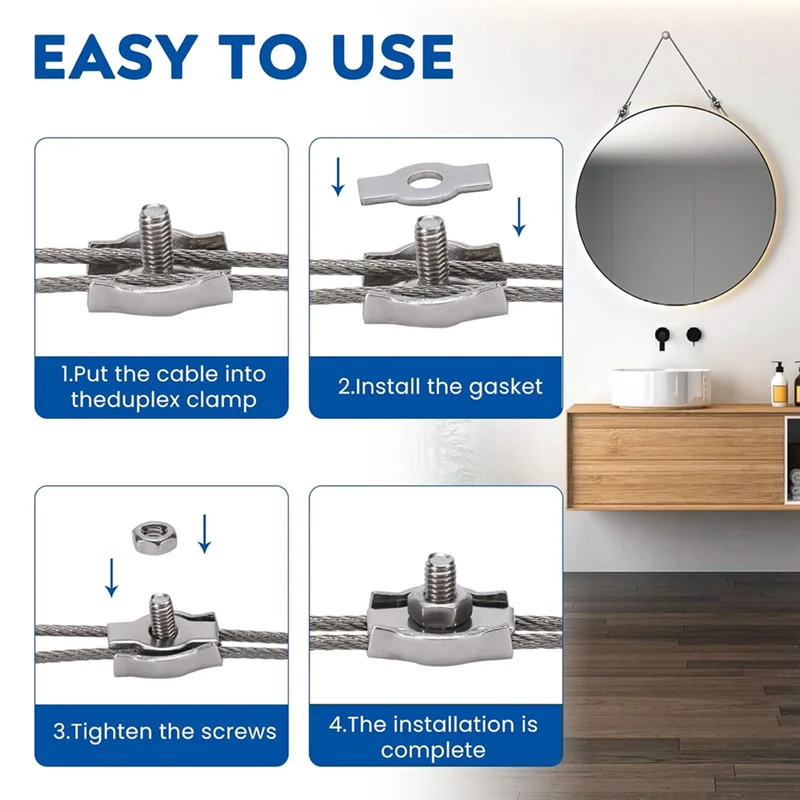 EASY TO USE

1.Put the cable into theduplex clamp

2.Install the gasket

3.Tighten the screws

4.The installation is complete