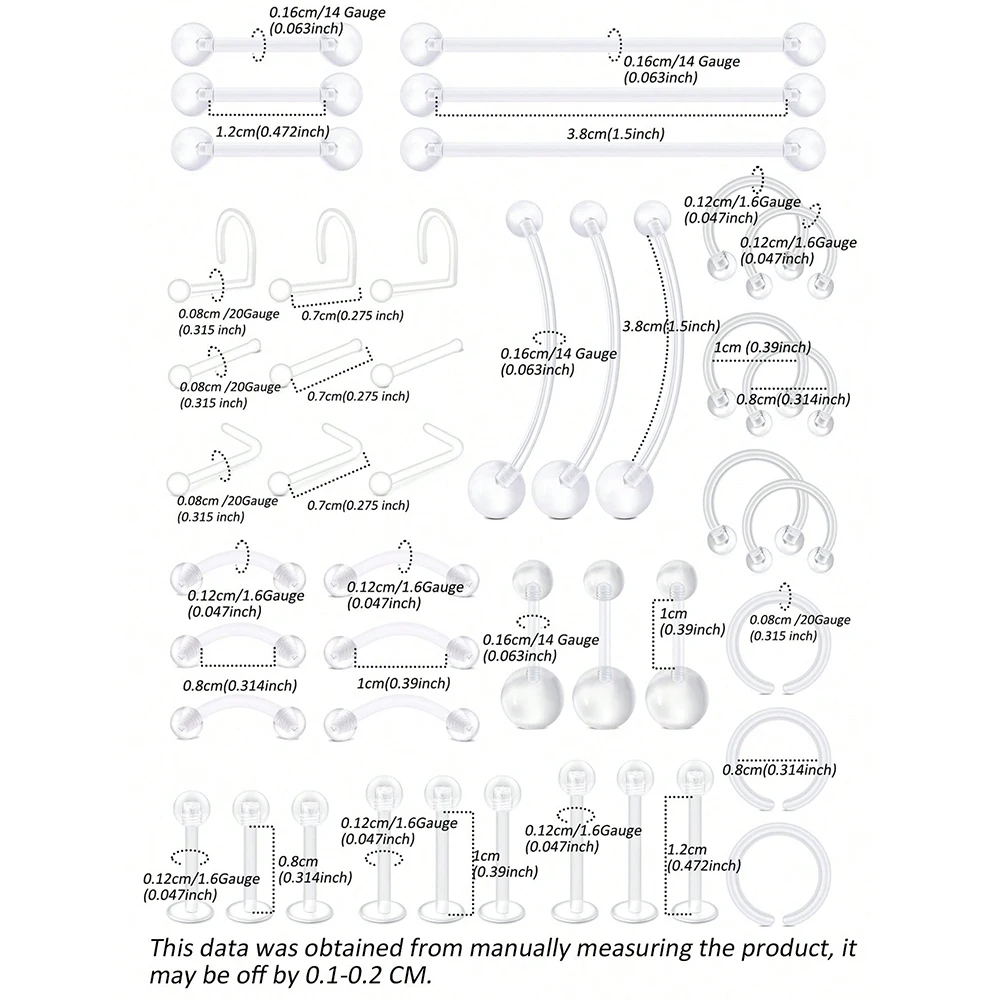 0.16cm/14 Gauge
(0.063inch)

1.2cm(0.472inch)

0.16cm/14 Gauge
(0.063inch)

3.8cm(1.5inch)

0.12cm/1.6Gauge
(0.047inch)

0.12cm/1.6Gauge
(0.047inch)

0.08cm /20Gauge
(0.315 inch)

0.7cm(0.275 inch)

0.08cm /20Gauge
(0.315 inch)

0.7cm(0.275 inch)

0.08cm /20Gauge
(0.315 inch)

0.7cm(0.275 inch)

0.16cm/14 Gauge
(0.063inch)

3.8cm(1.5inch)

1cm (0.39inch)

0.8cm(0.314inch)

0.12cm/1.6Gauge
(0.047inch)

0.12cm/1.6Gauge
(0.047inch)

0.8cm(0.314inch)

1cm(0.39inch)

0.16cm/14 Gauge
(0.063inch)

1cm
(0.39inch)

0.08cm /20Gauge
(0.315 inch)

0.8cm(0.314inch)

0.12cm/1.6Gauge
(0.047inch)

0.8cm
(0.314inch)

0.12cm/1.6Gauge
(0.047inch)

1cm
(0.39inch)

0.12cm/1.6Gauge
(0.047inch)

1.2cm
(0.472inch)

This data was obtained from manually measuring the product, it may be off by 0.1-0.2 CM.