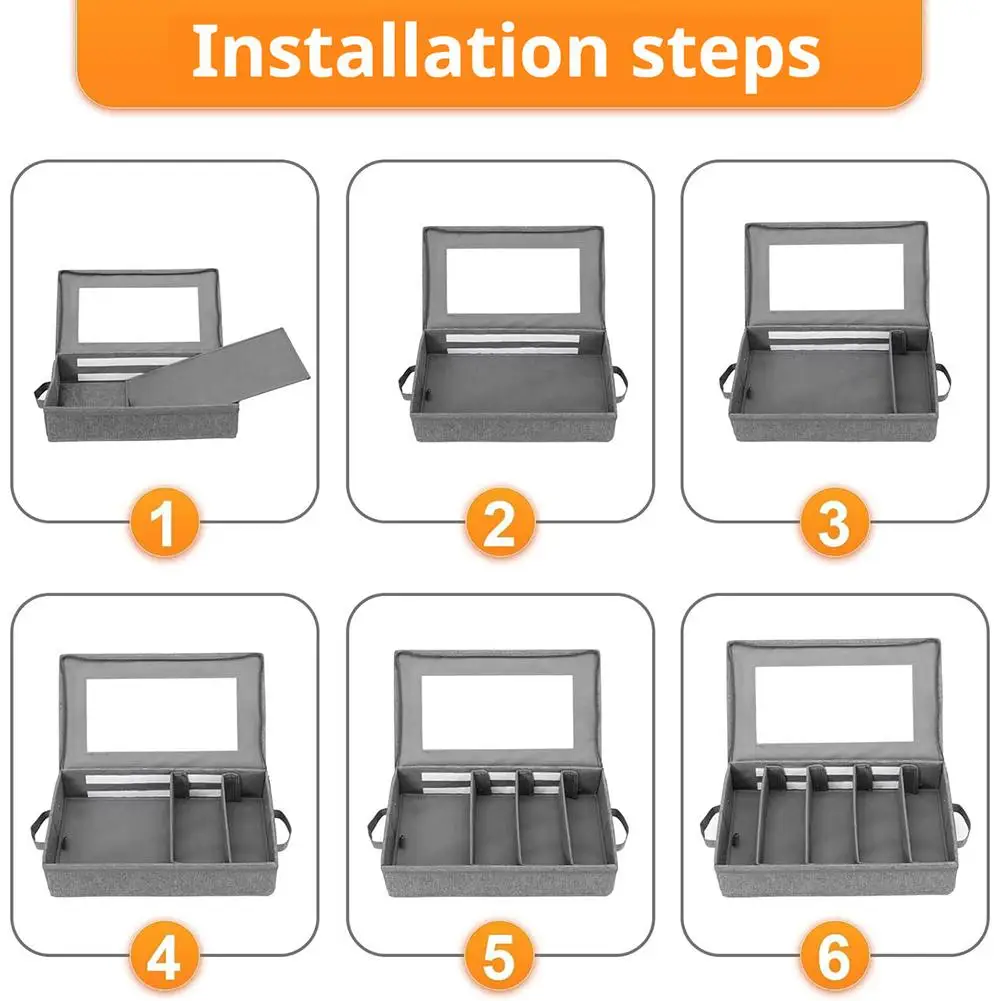 Installation steps

1

2

3

4

5

6