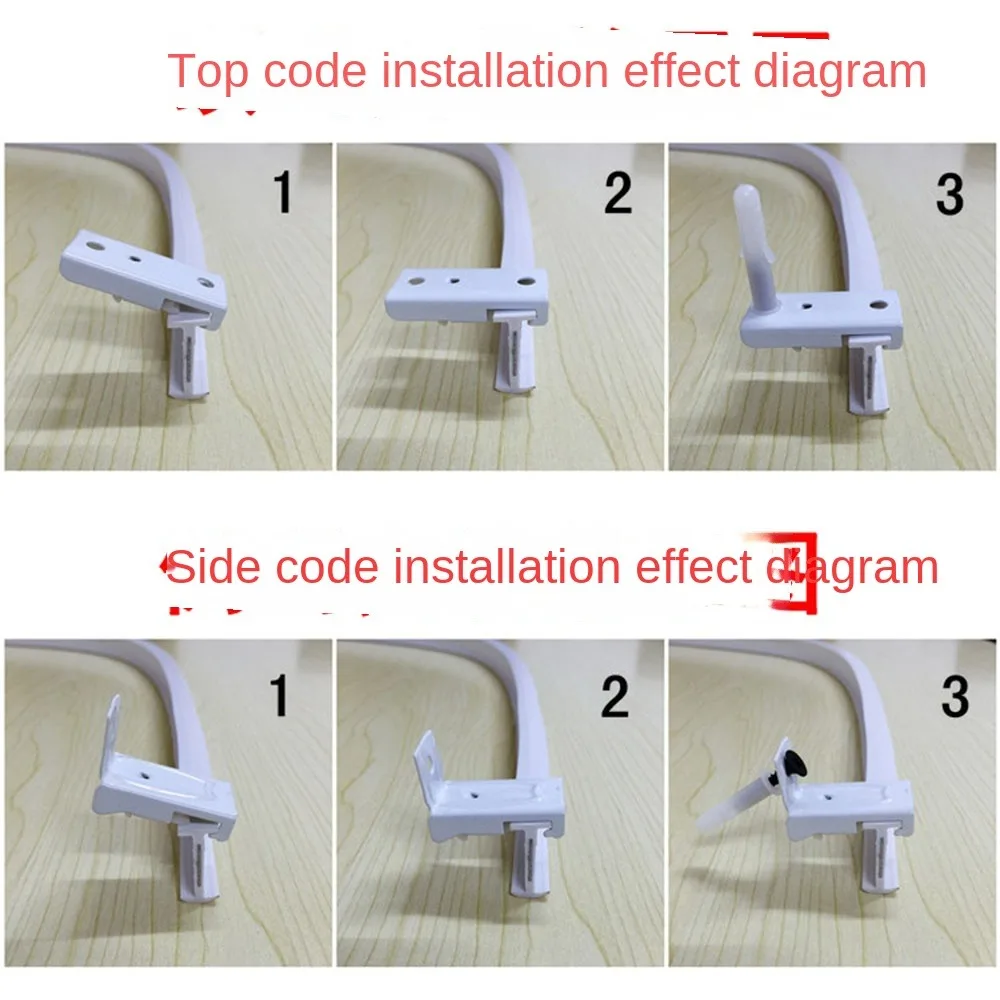 Top code installation effect diagram

1

2

3

Side code installation effect diagram

1

2

3