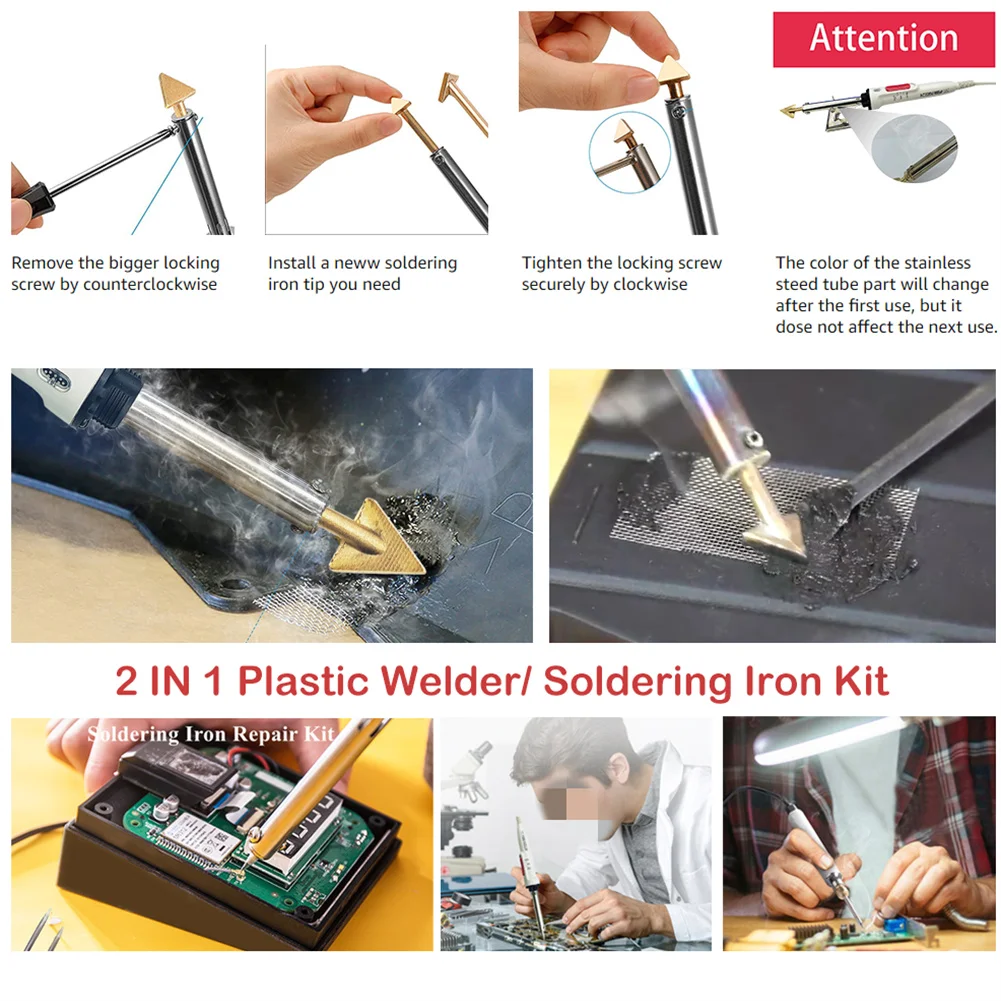 Attention

Remove the bigger locking screw by counterclockwise

Install a neww soldering iron tip you need

Tighten the locking screw securely by clockwise

The color of the stainless steed tube part will change after the first use, but it dose not affect the next use.

2 IN 1 Plastic Welder/ Soldering Iron Kit

Soldering Iron Repair Kit