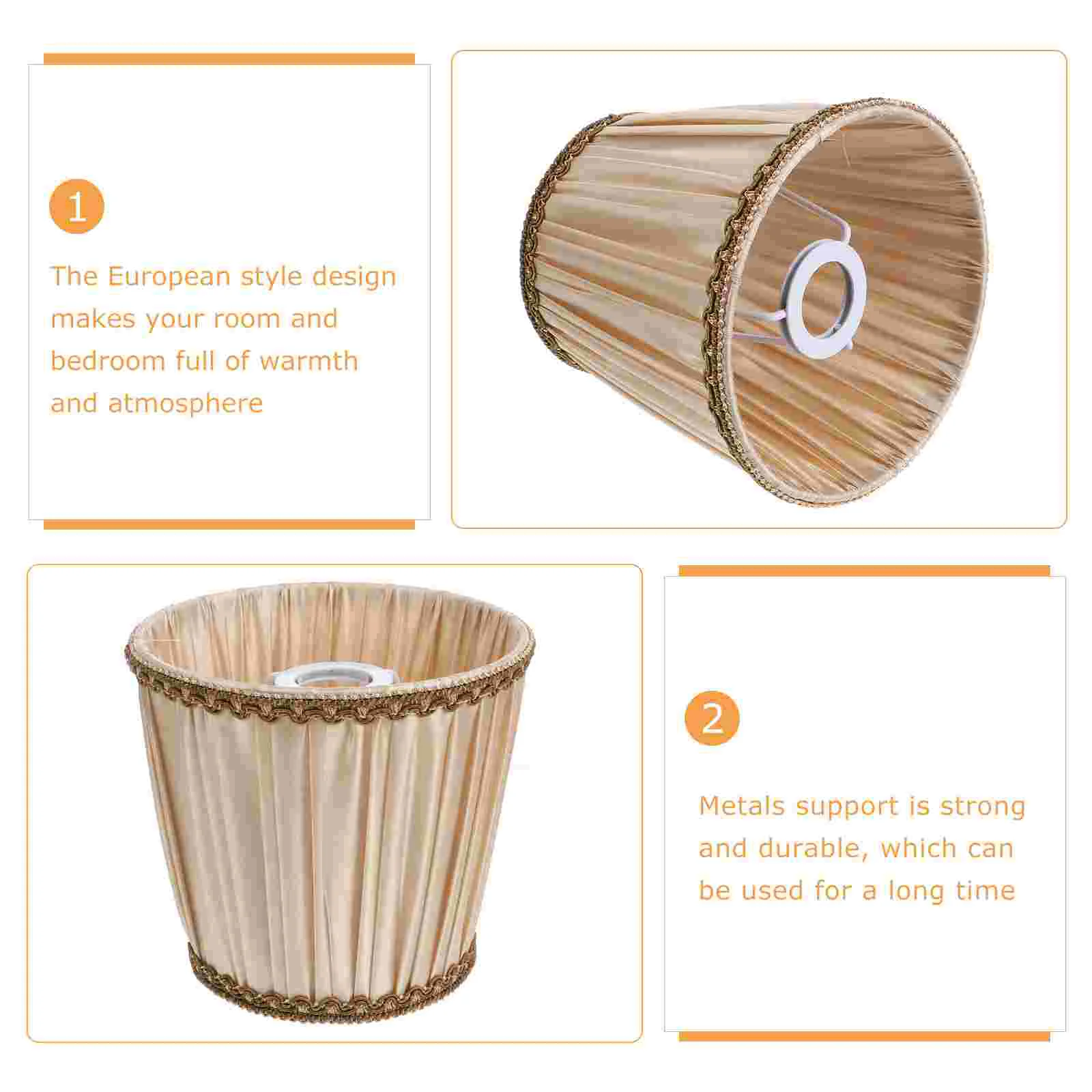 1

The European style design makes your room and bedroom full of warmth and atmosphere

2

Metals support is strong and durable, which can be used for a long time