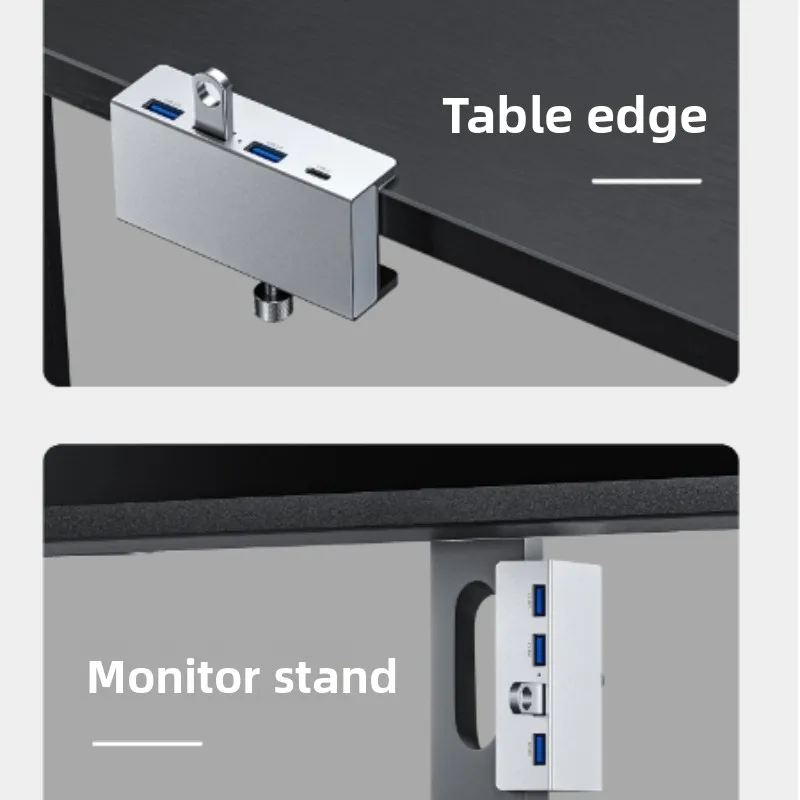 Table edge

Monitor stand