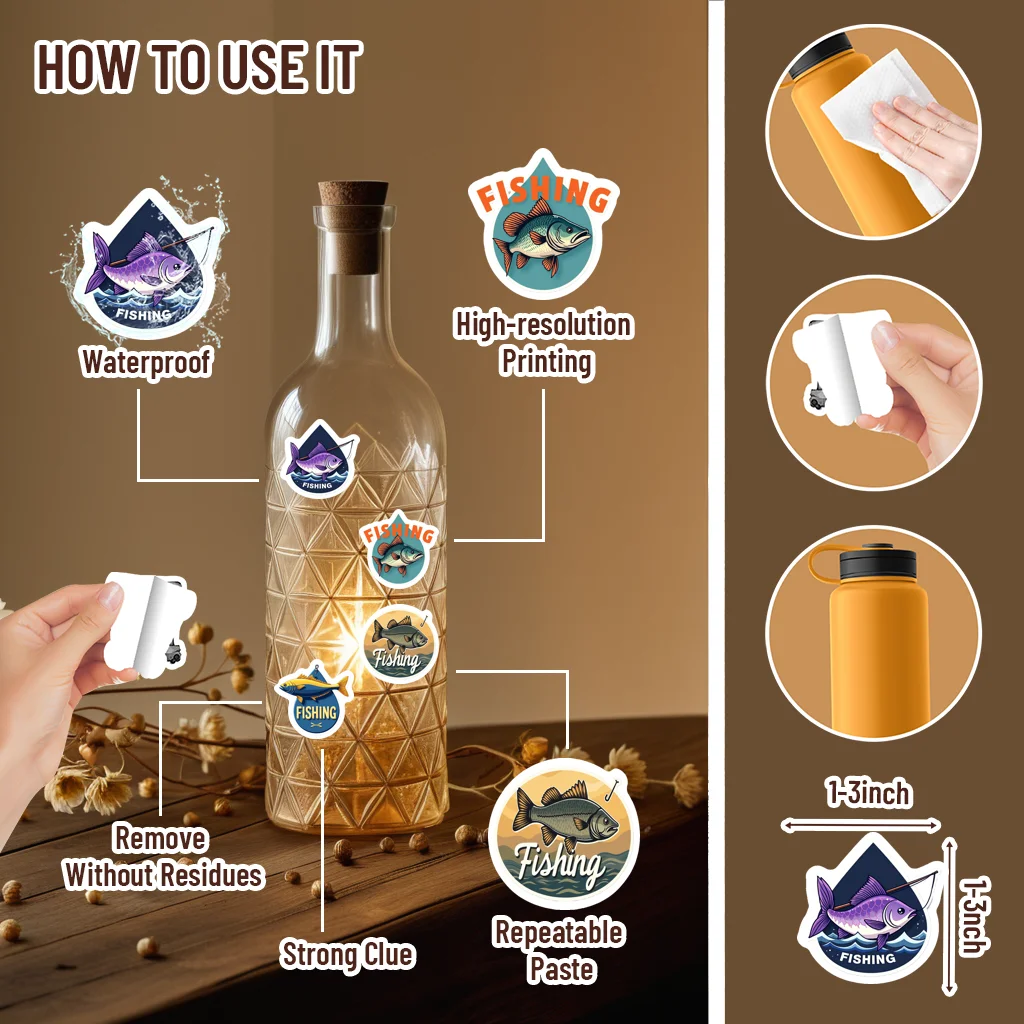 HOW TO USE IT

FISHING

Waterproof

FISHING

High-resolution Printing

FISHING

FISHING

Fishing

FISHING

Remove Without Residues

Strong Clue

Fishing

Repeatable Paste

1-3inch

1-3inch

FISHING