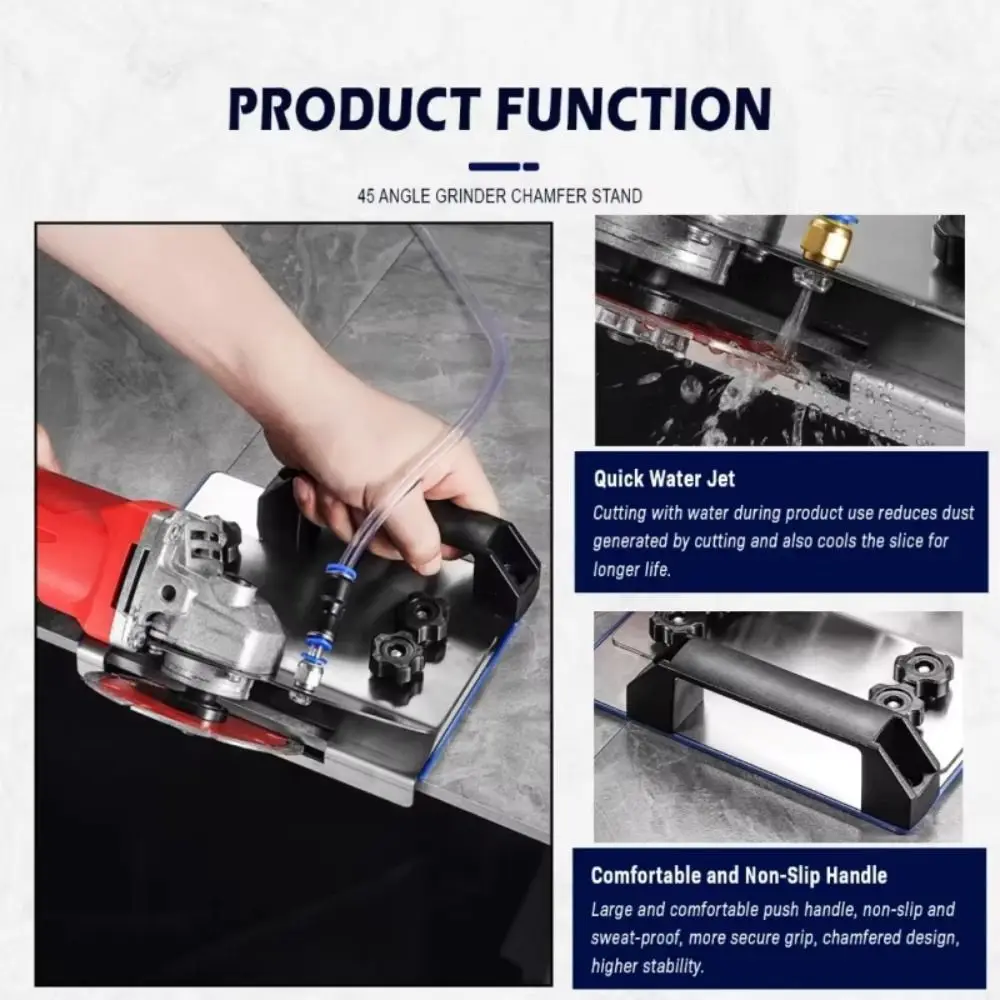 PRODUCT FUNCTION

45 ANGLE GRINDER CHAMFER STAND

Quick Water Jet

Cutting with water during product use reduces dust generated by cutting and also cools the slice for longer life.

Comfortable and Non-Slip Handle

Large and comfortable push handle, non-slip and sweat-proof, more secure grip, chamfered design, higher stability.