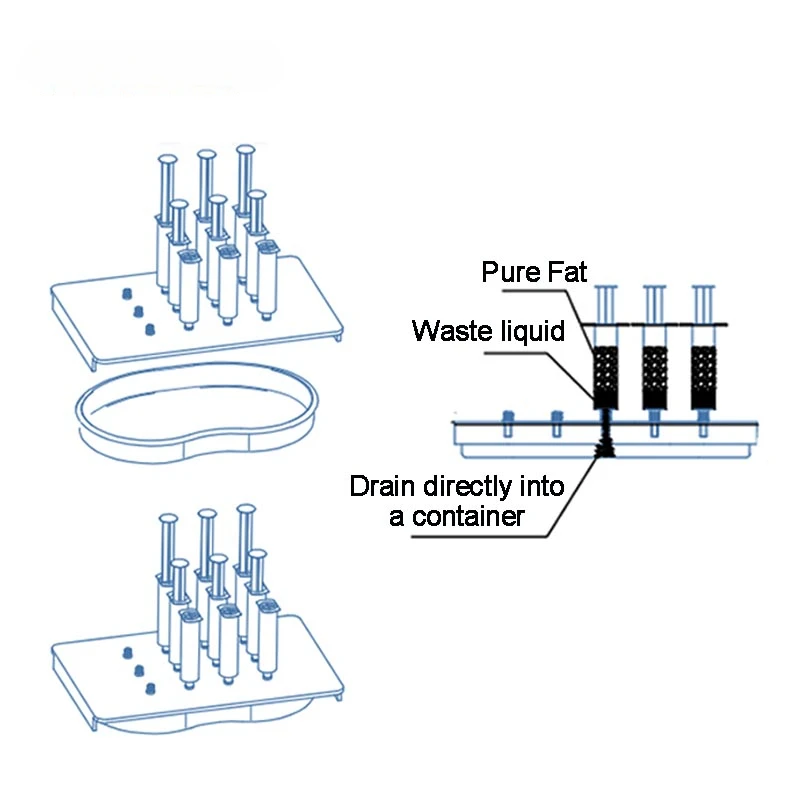 Pure Fat

Waste liquid

Drain directly into a container