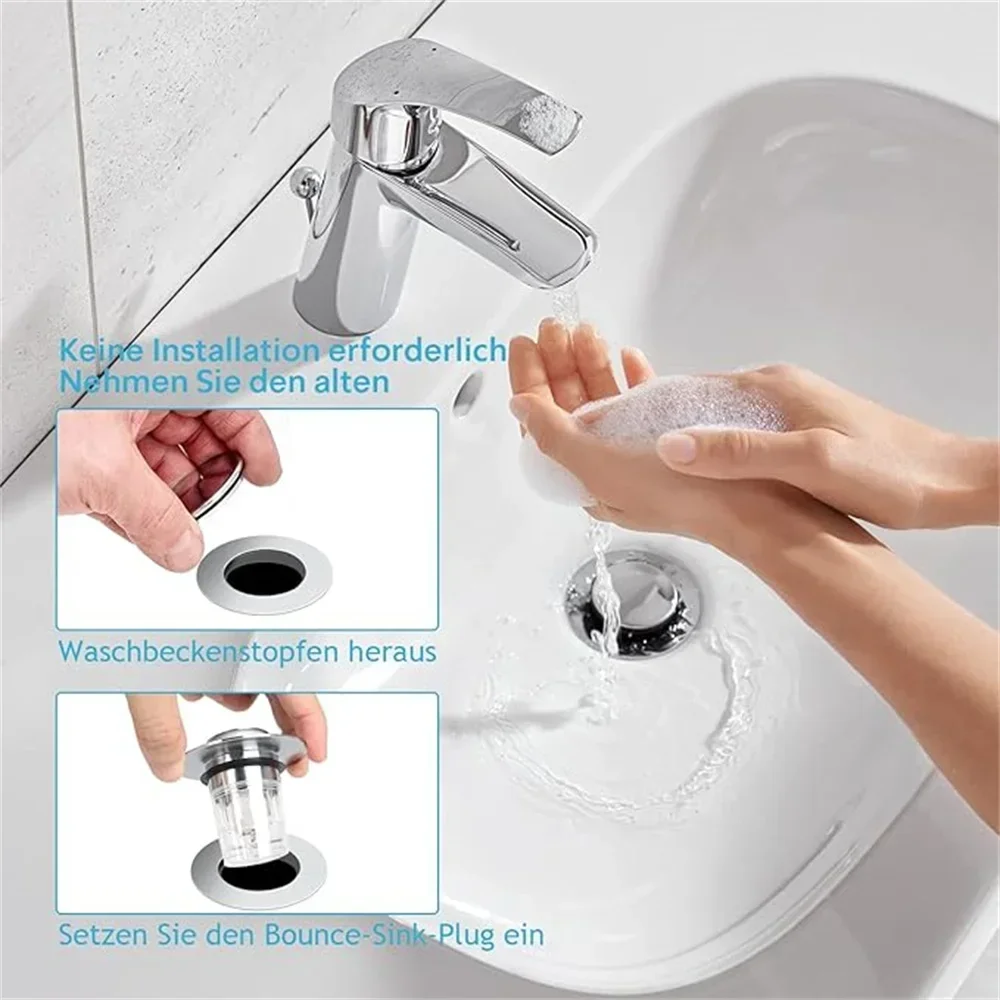 Keine Installation erforderlich
Nehmen Sie den alten

Waschbeckenstopfen heraus

Setzen Sie den Bounce-Sink-Plug ein