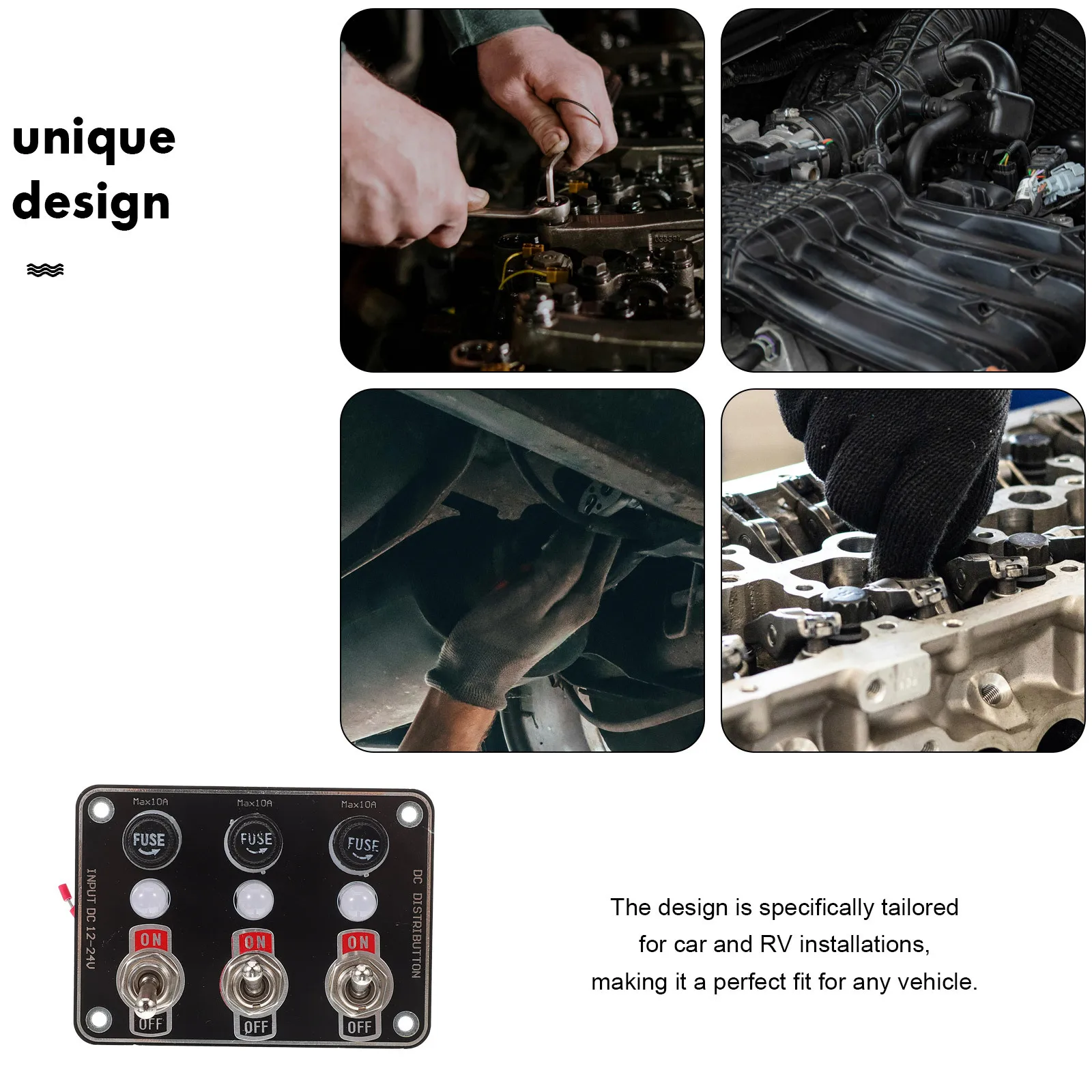 unique design

Max10A

Max10A

Max10A

FUSE

FUSE

FUSE

INPUT DC 12-24V

DC DISTRIBUTION

ON

ON

ON

OFF

OFF

OFF

The design is specifically tailored for car and RV installations, making it a perfect fit for any vehicle.